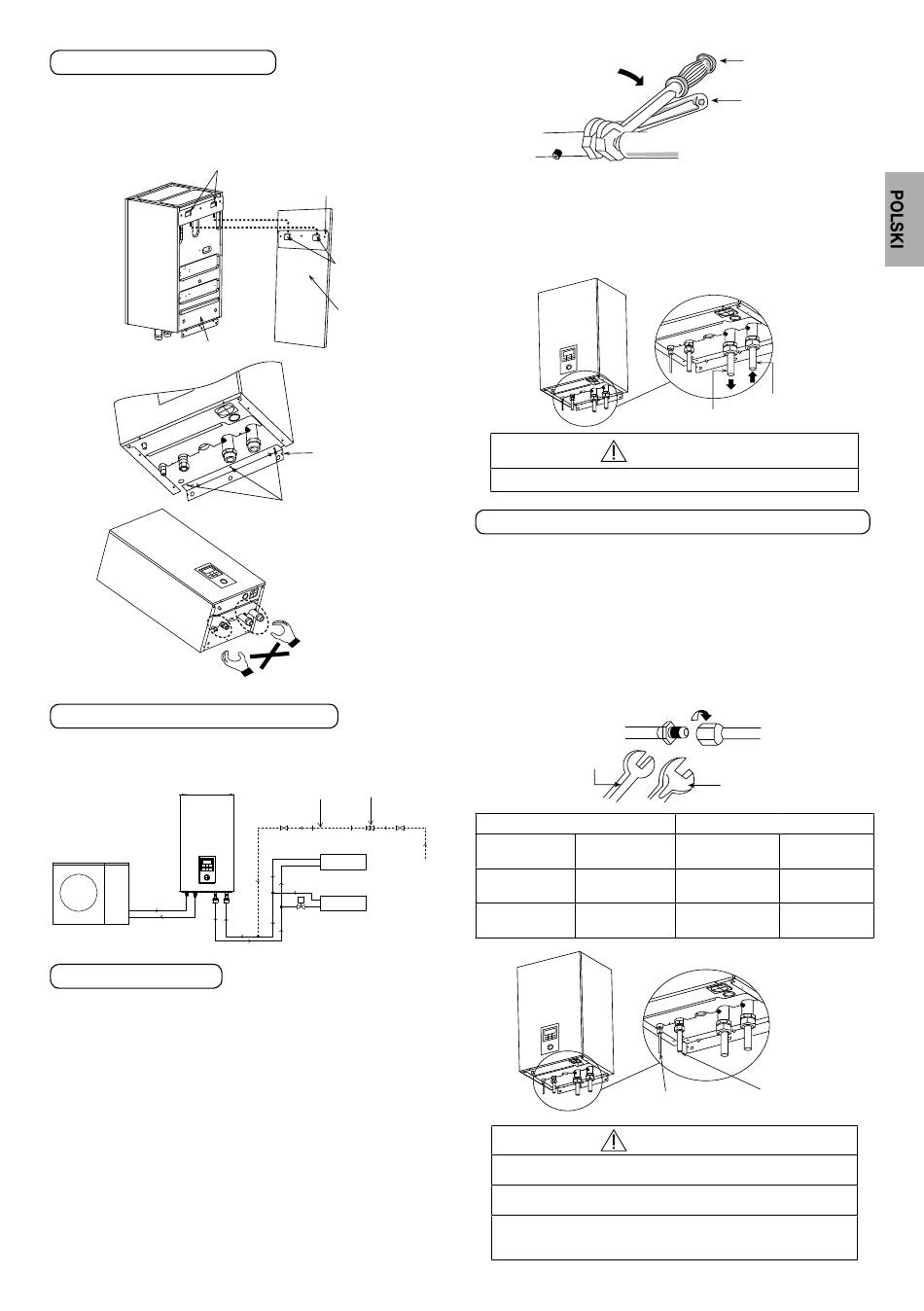 POLSKI