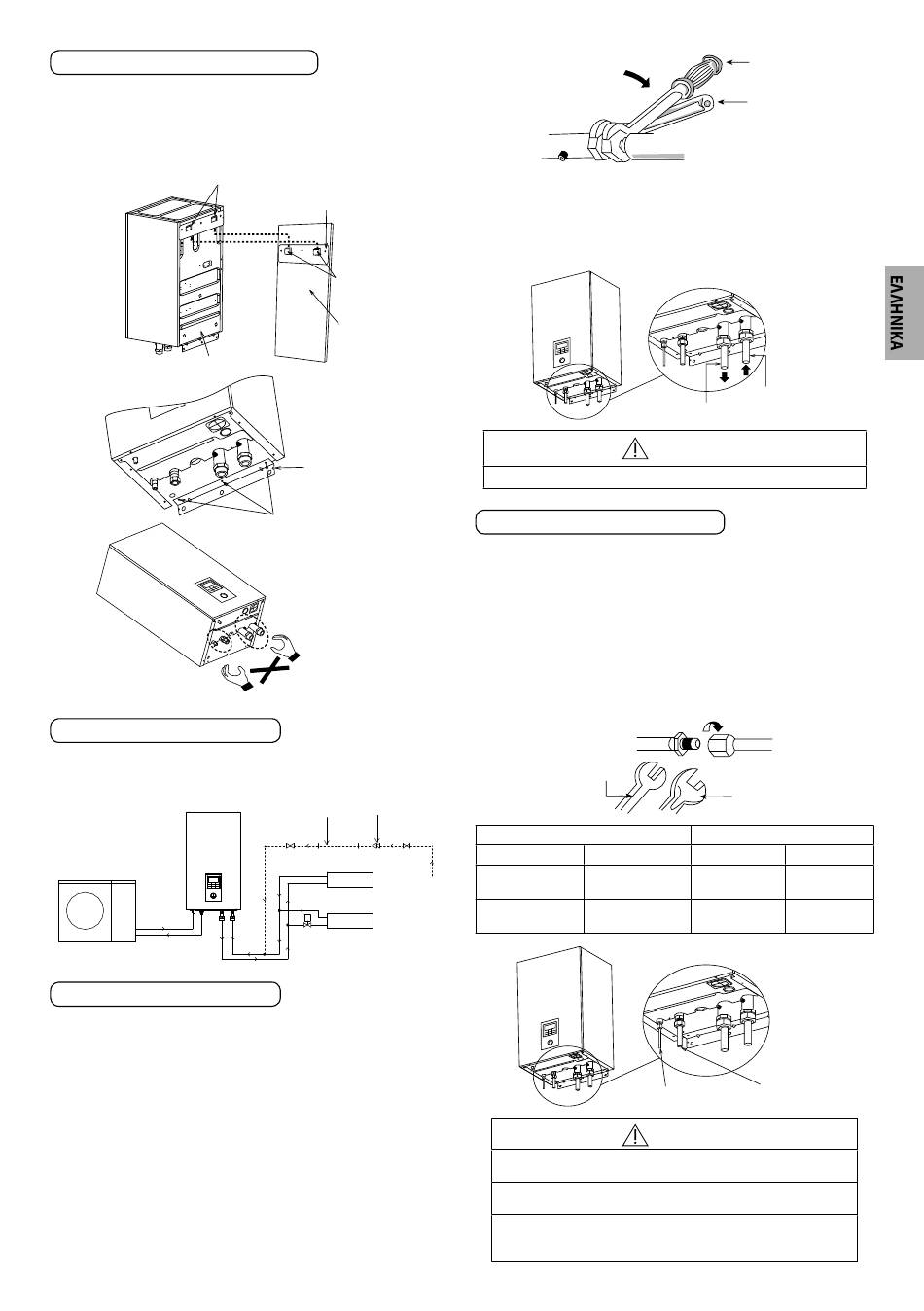 ΕΛΛΗΝΙΚΑ