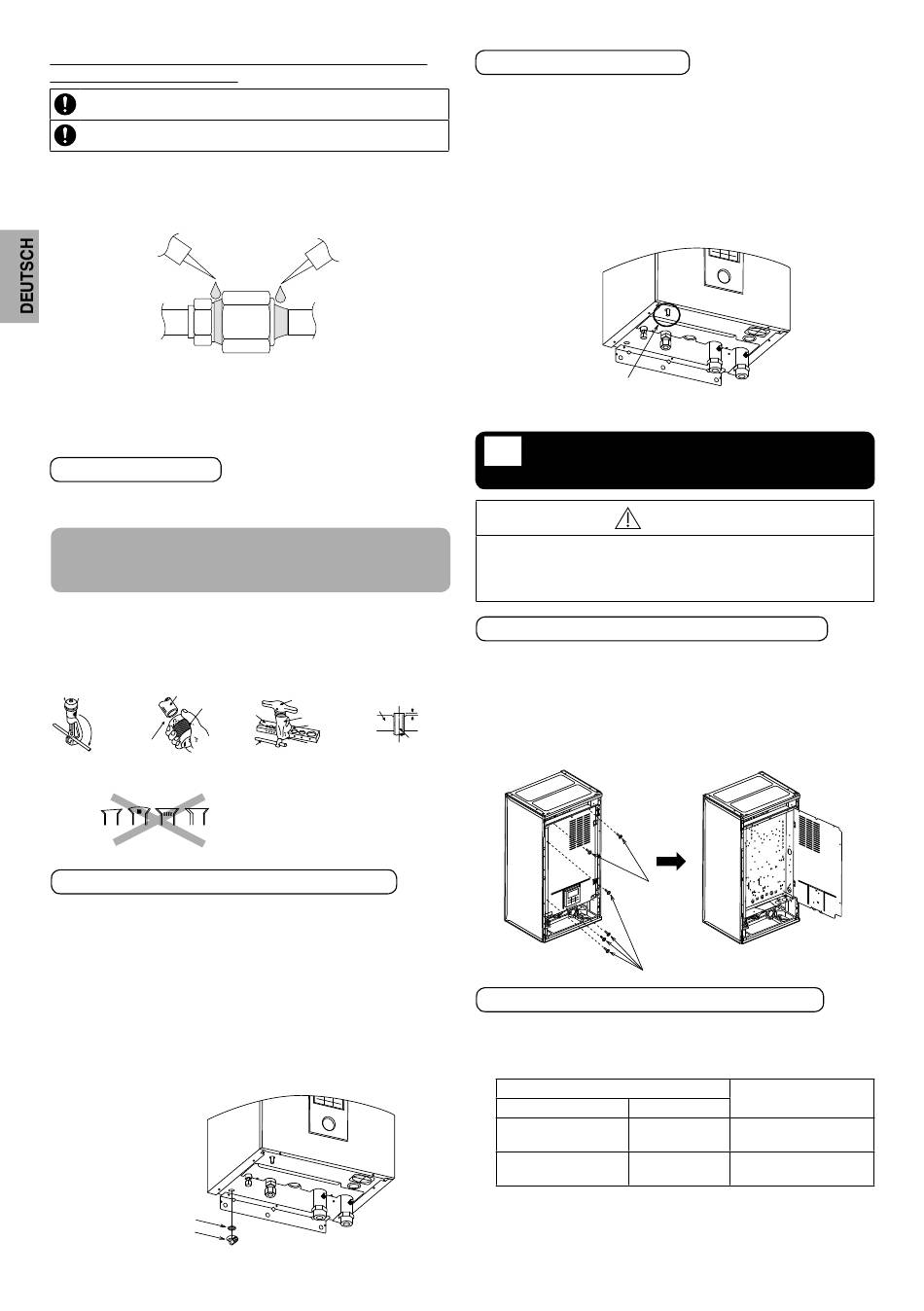 DEUTSCH