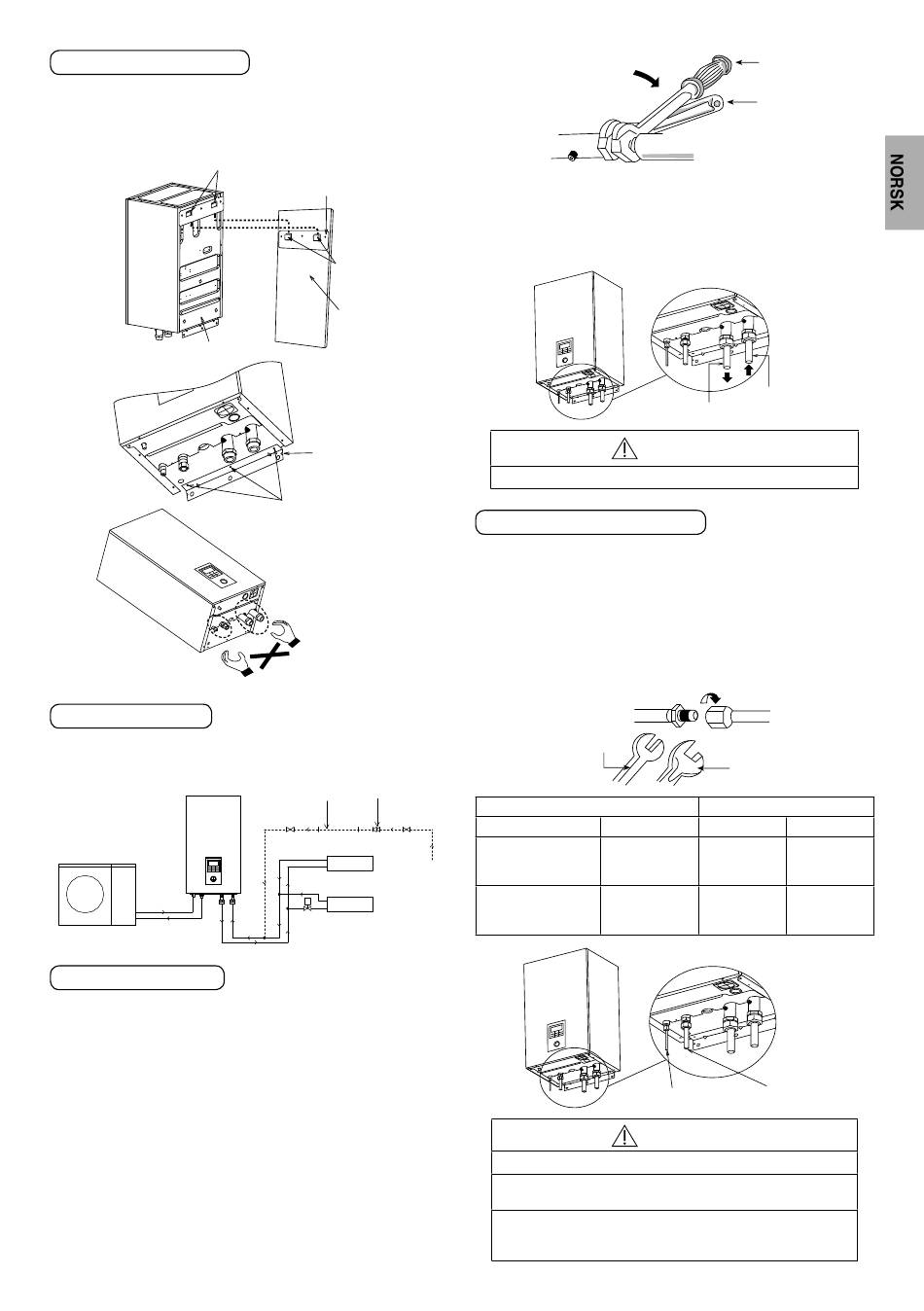 NORSK