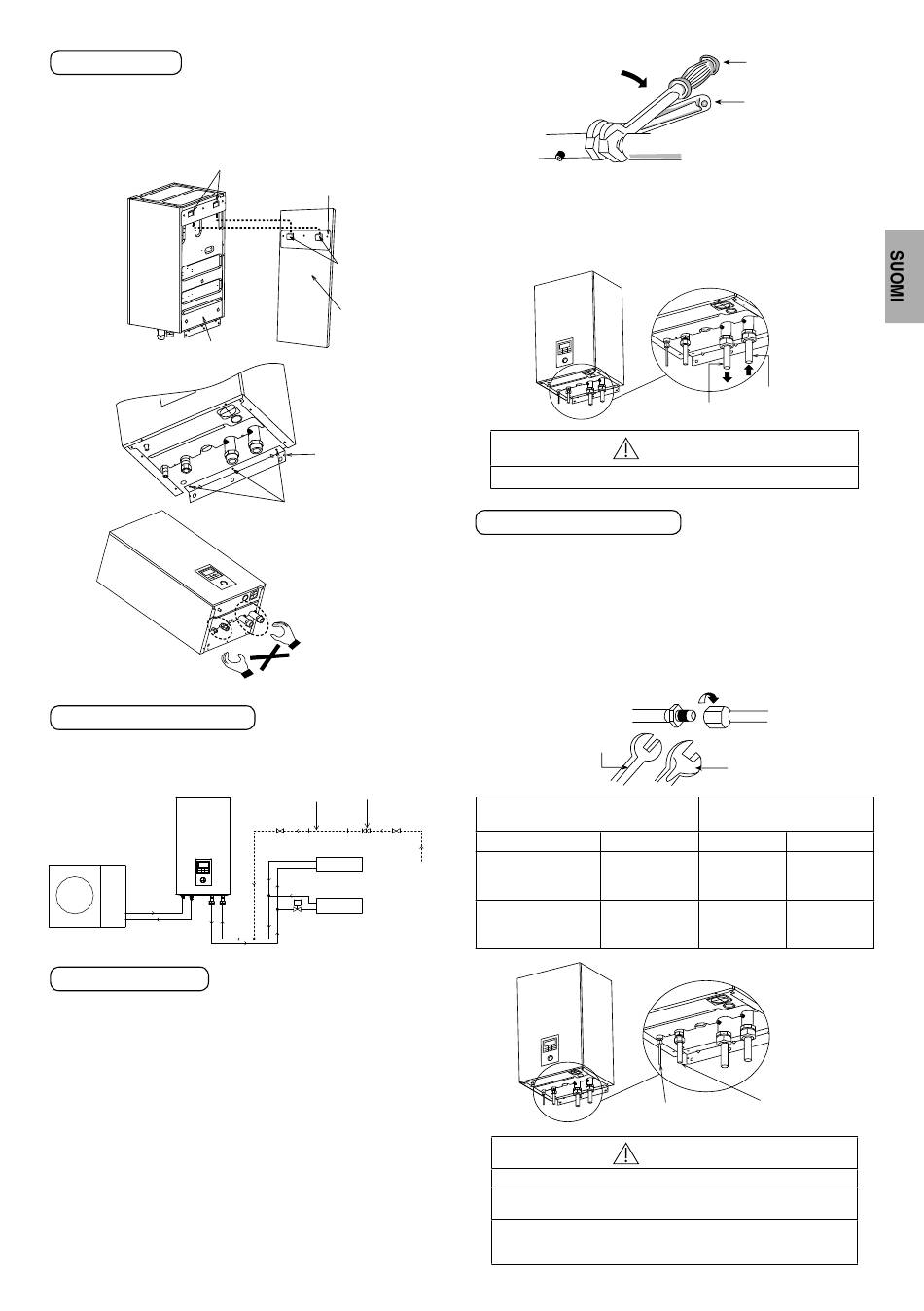 SUOMI