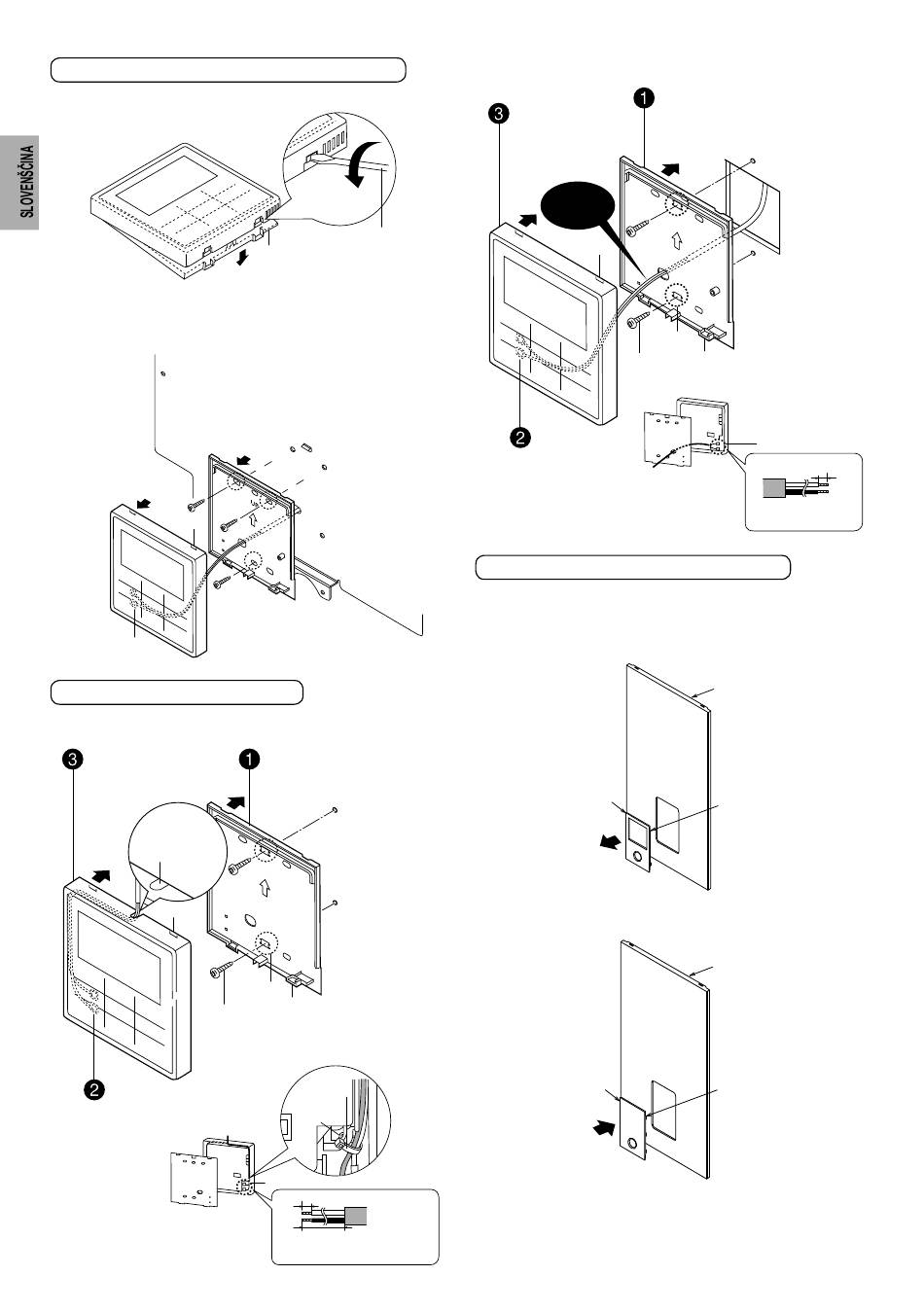 SLOVENŠČINA

❸

❶

❷

❸

❶

❷