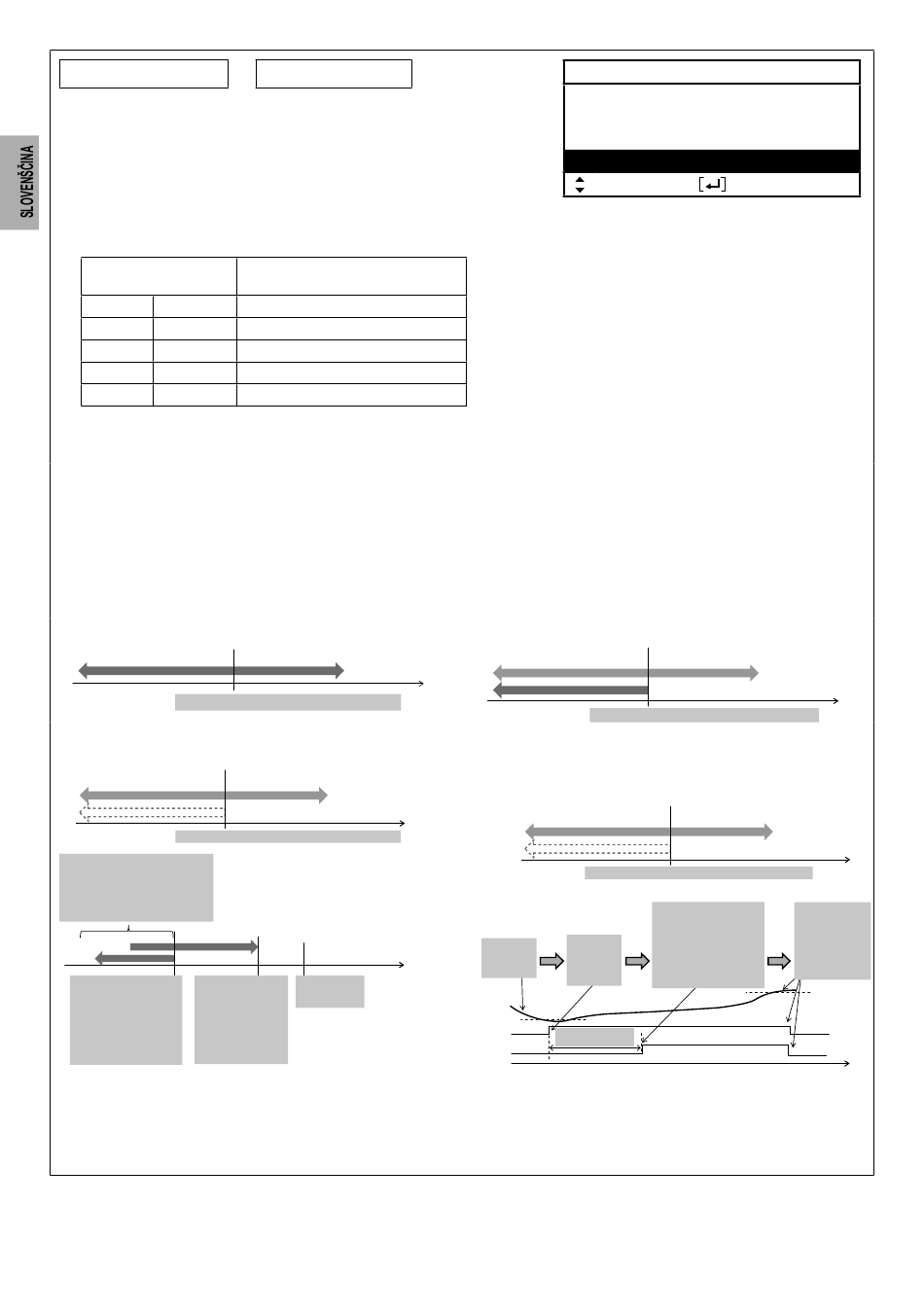 SLOVENŠČINA