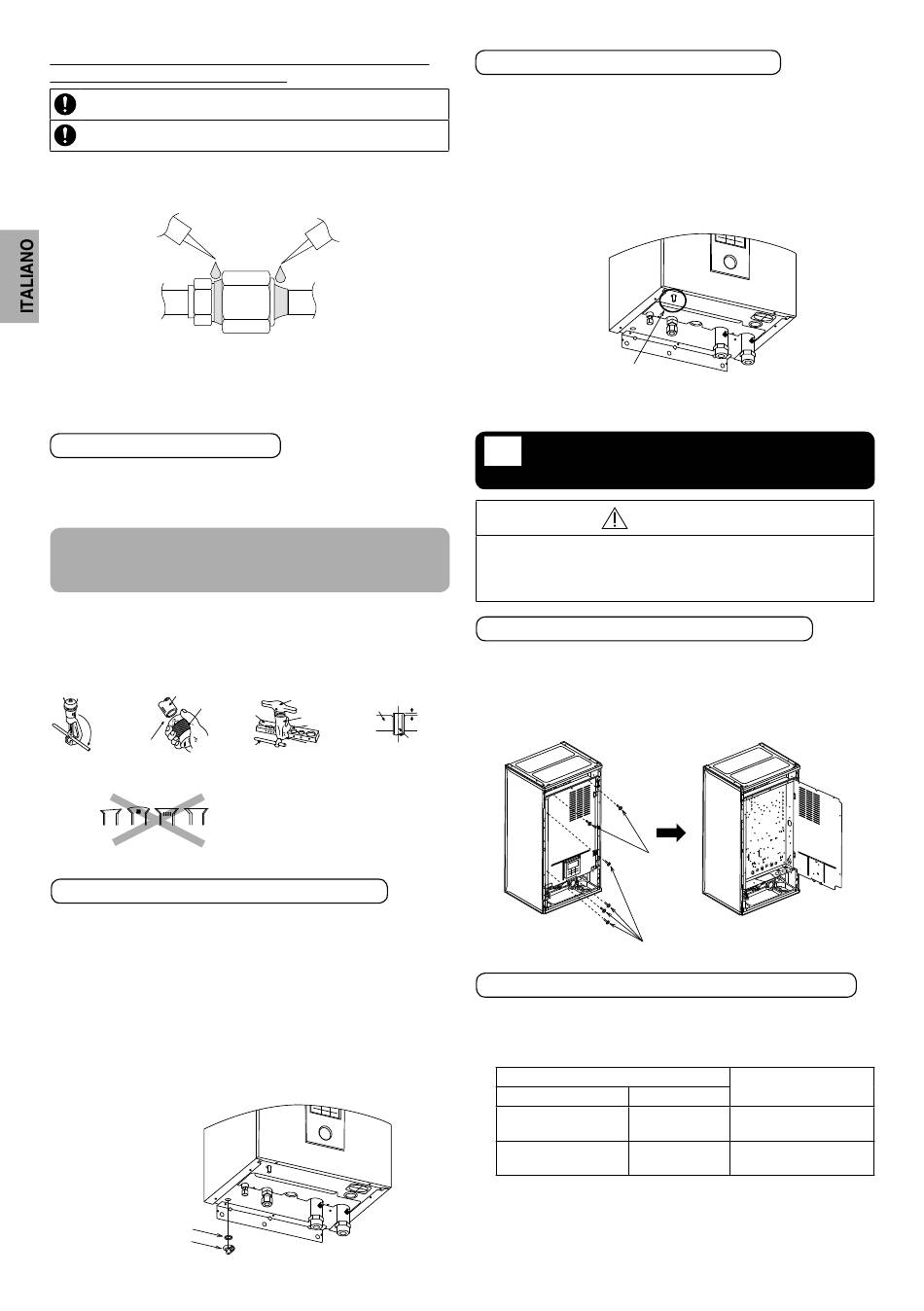 ITALIANO