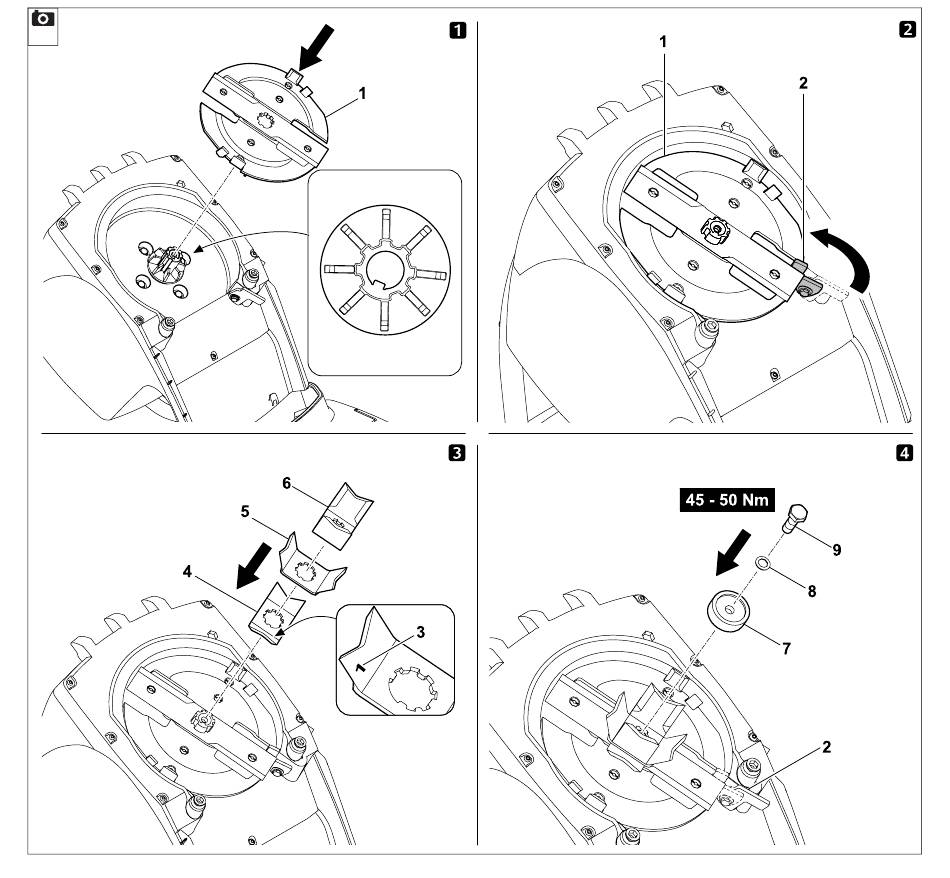 1

1

2

1

2

3

6

5

4

3

1

4

45 - 50 Nm

9

8

7

2