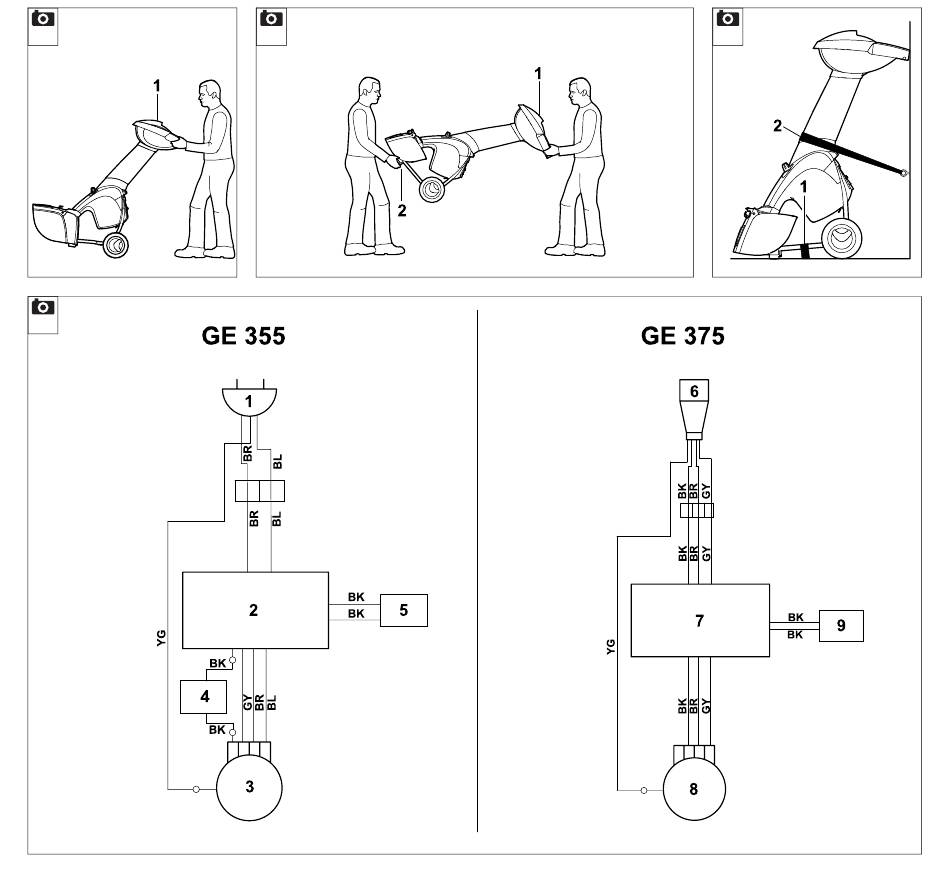 1

1

2

2

1

GE 355

1

BR BL

BR BL

2

BK BK

5

YG

BK

4

BK

GY BR BL

3

GE 375

6

BK BR GY

BK BR GY

7

BK BK

9

YG

BK BR GY

8