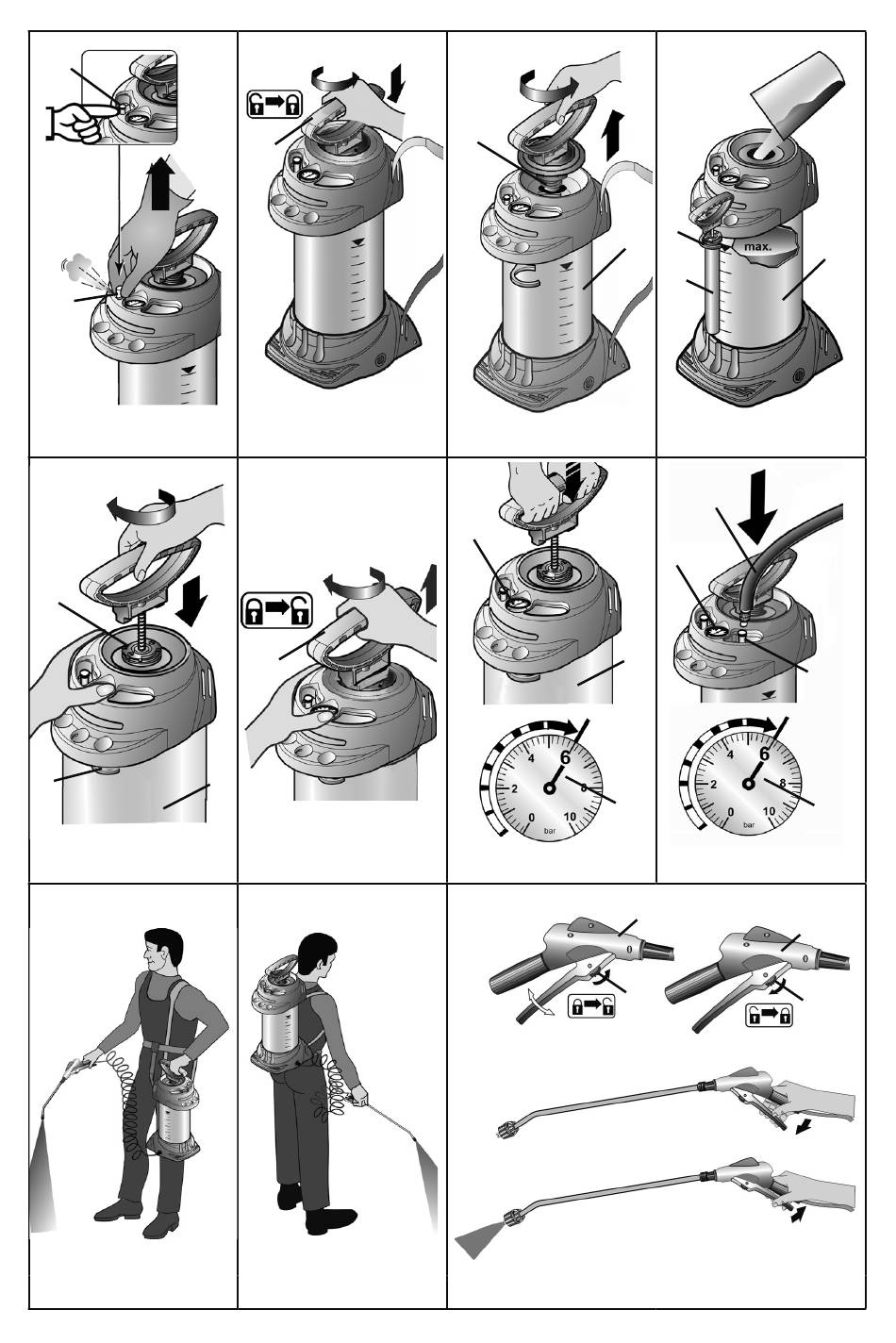 max.

4
6
2
8
0
10
bar

4
6
2
8
0
10
bar