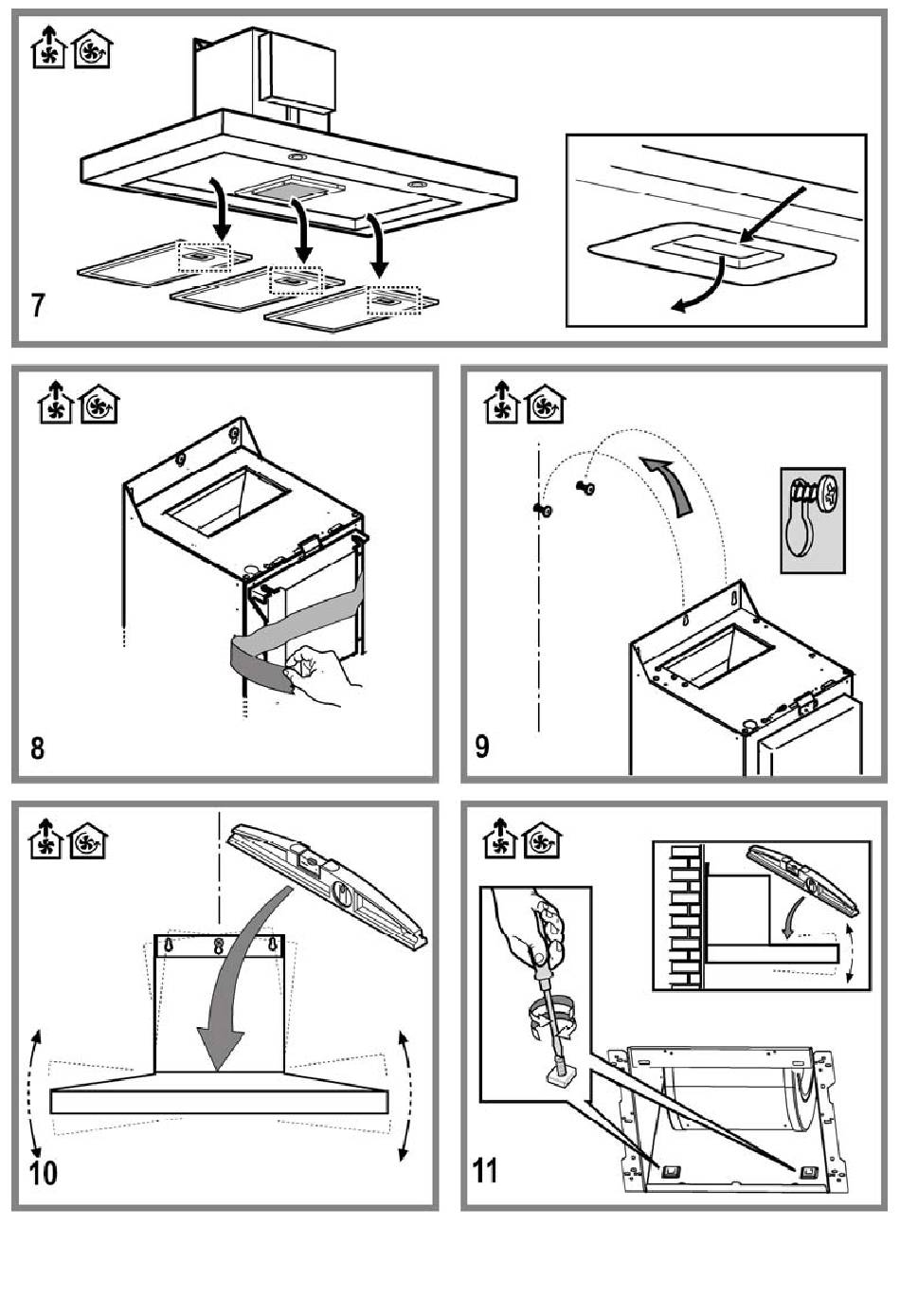 7

8

9

10

11