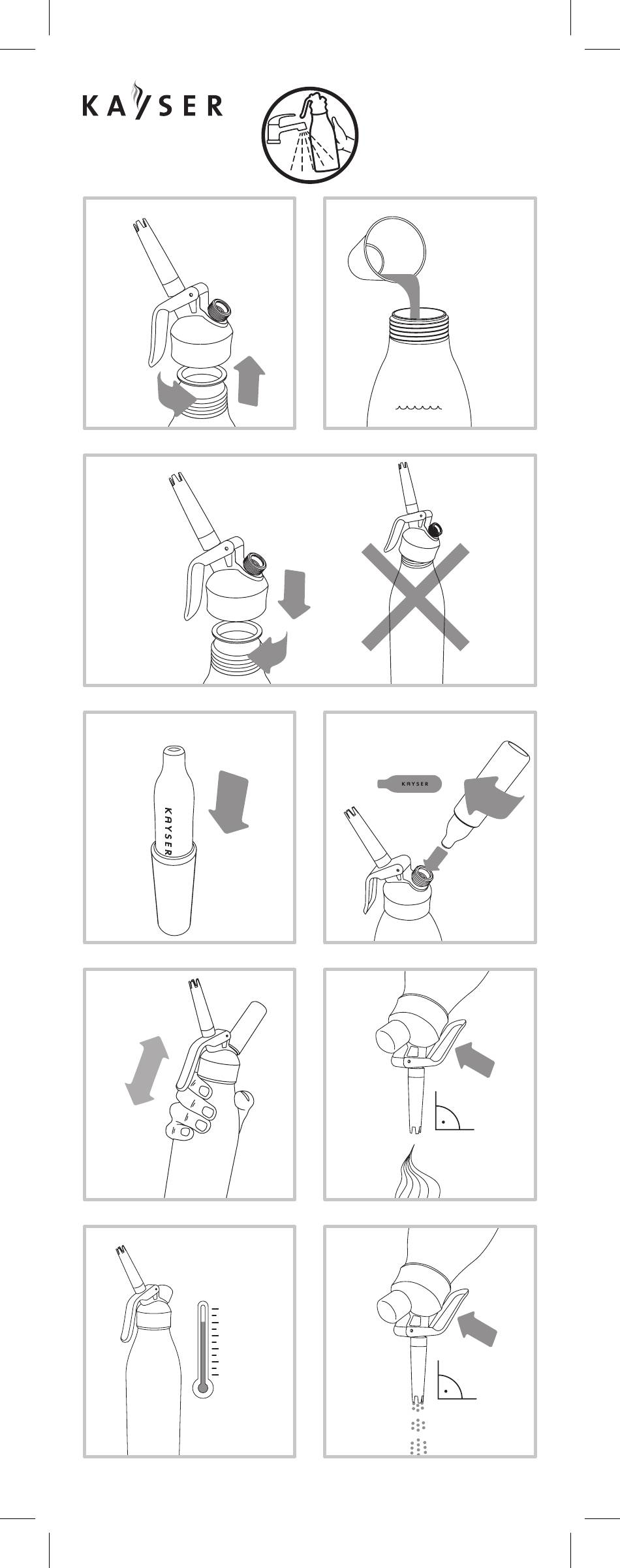 KAYSER

KAYSER

KAYSER