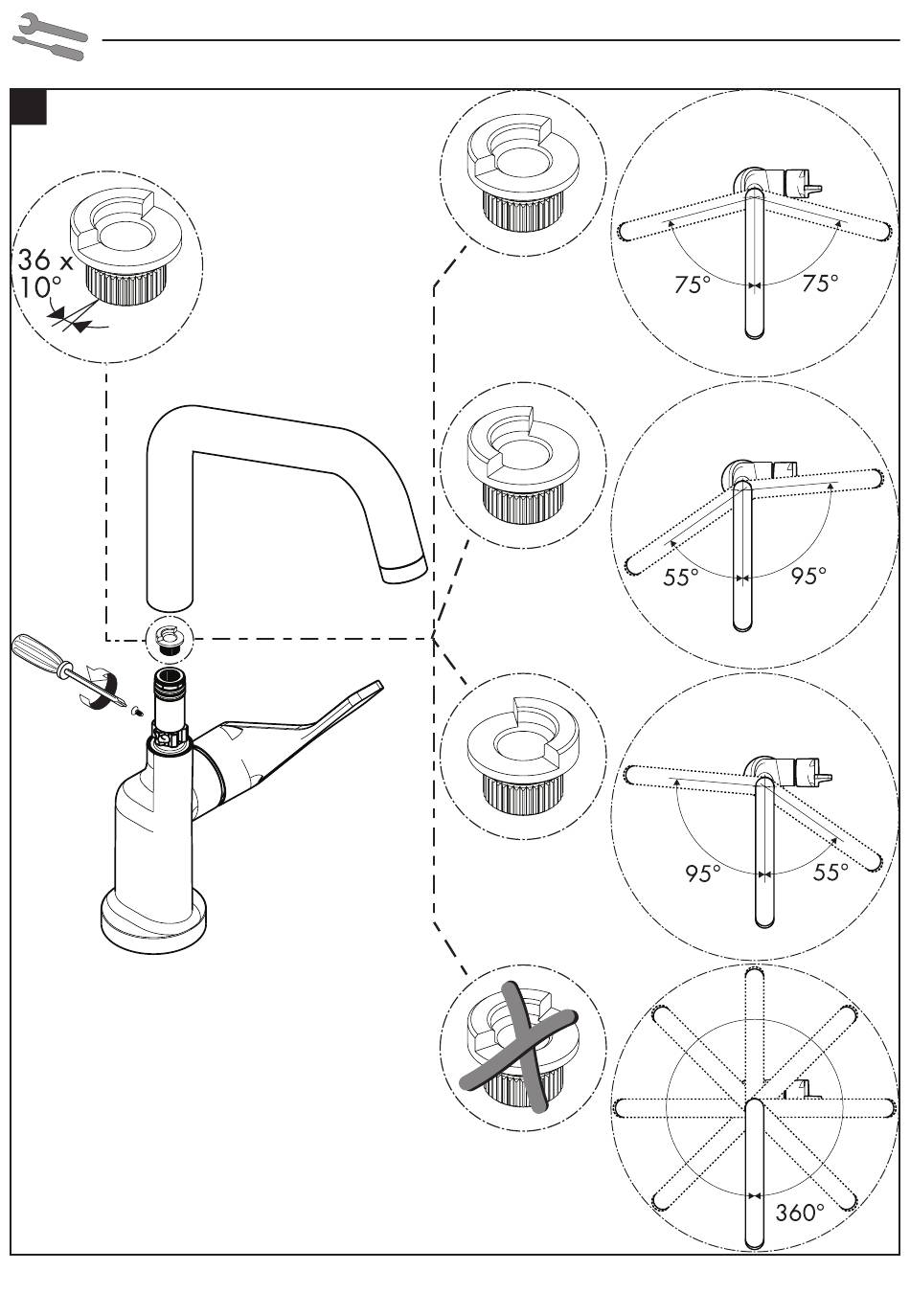 36 x
10°

75° 75°

55° 95°

95° 55°

360°