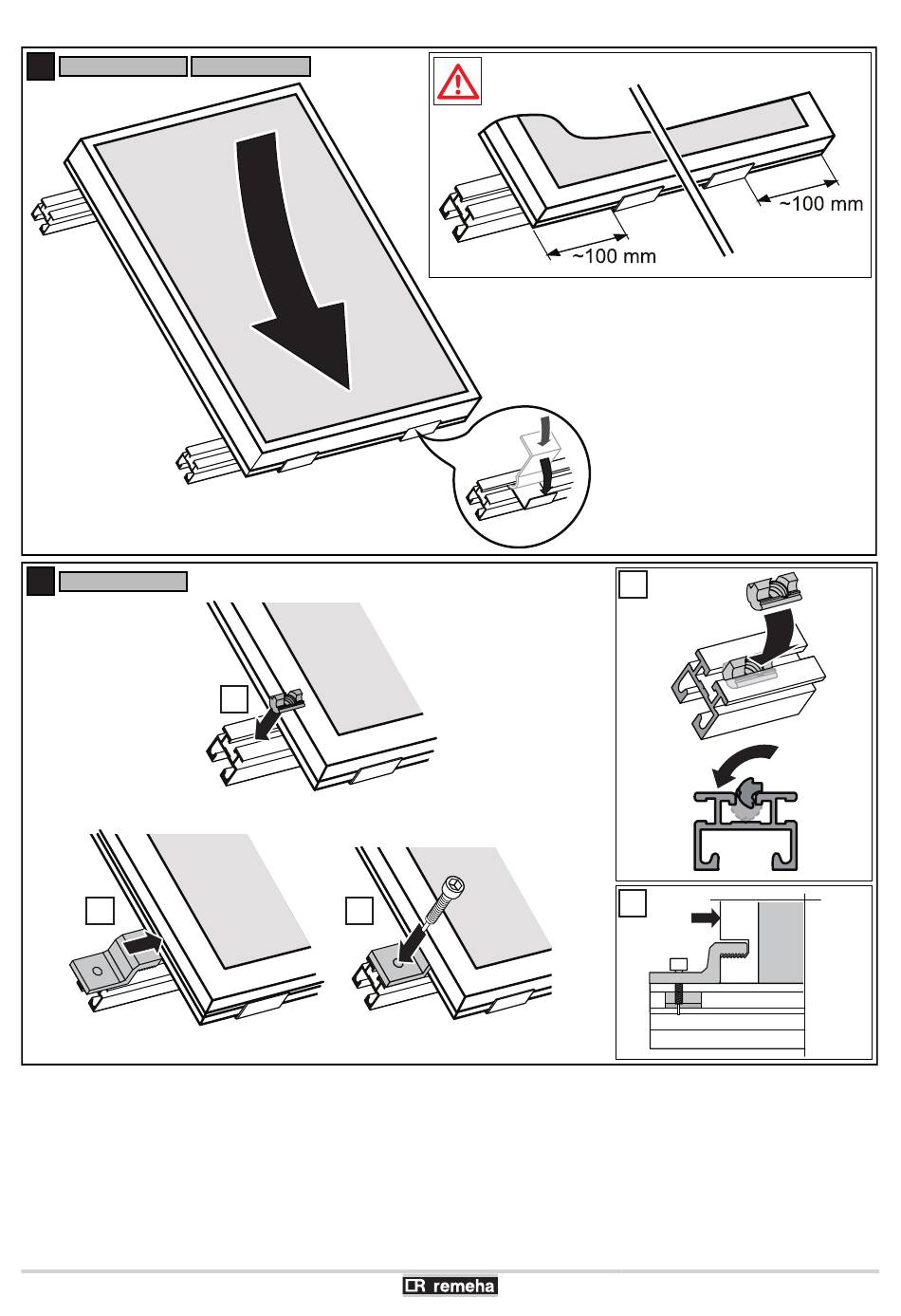 ~100 mm

~100 mm

remeha