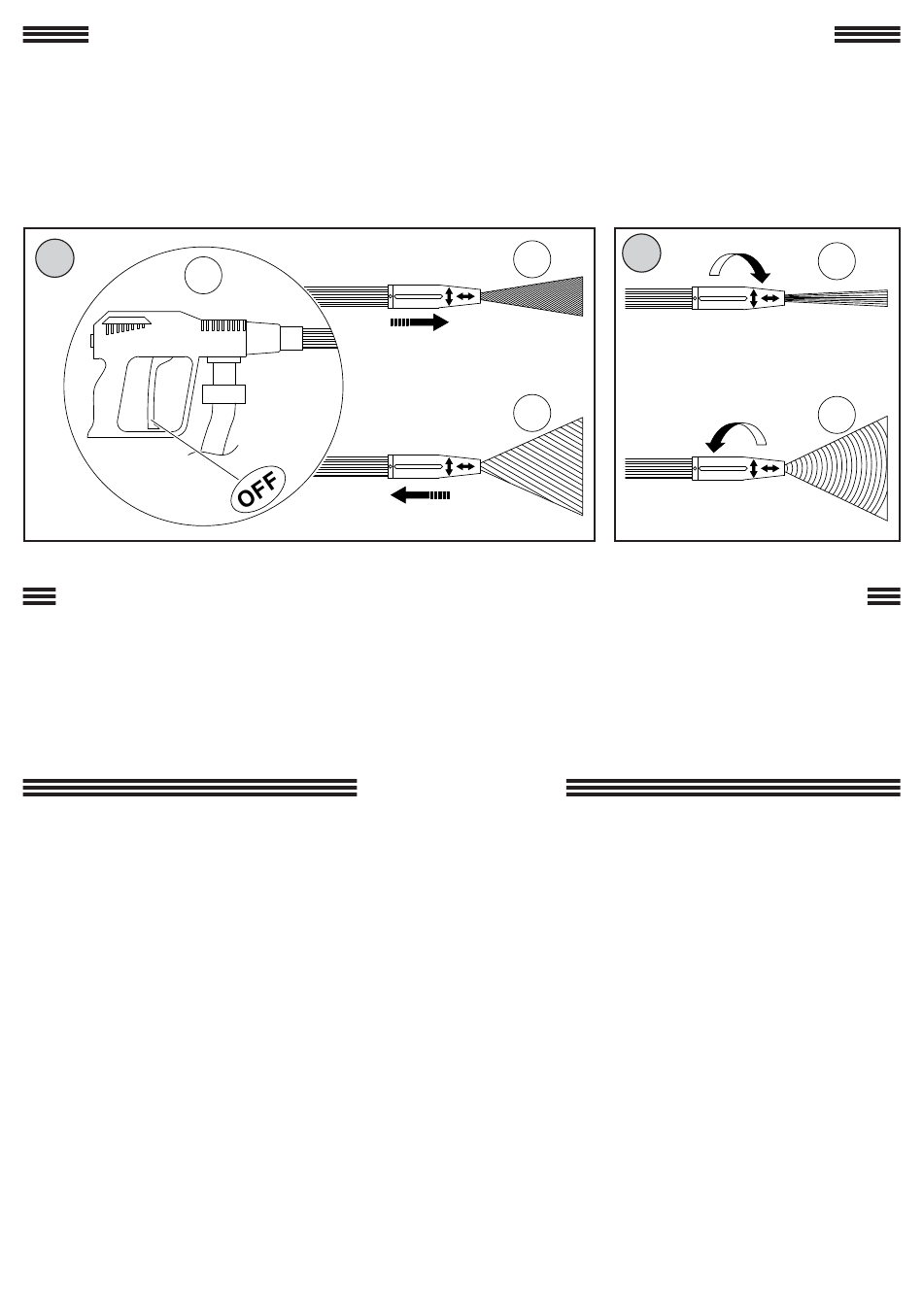 OFF