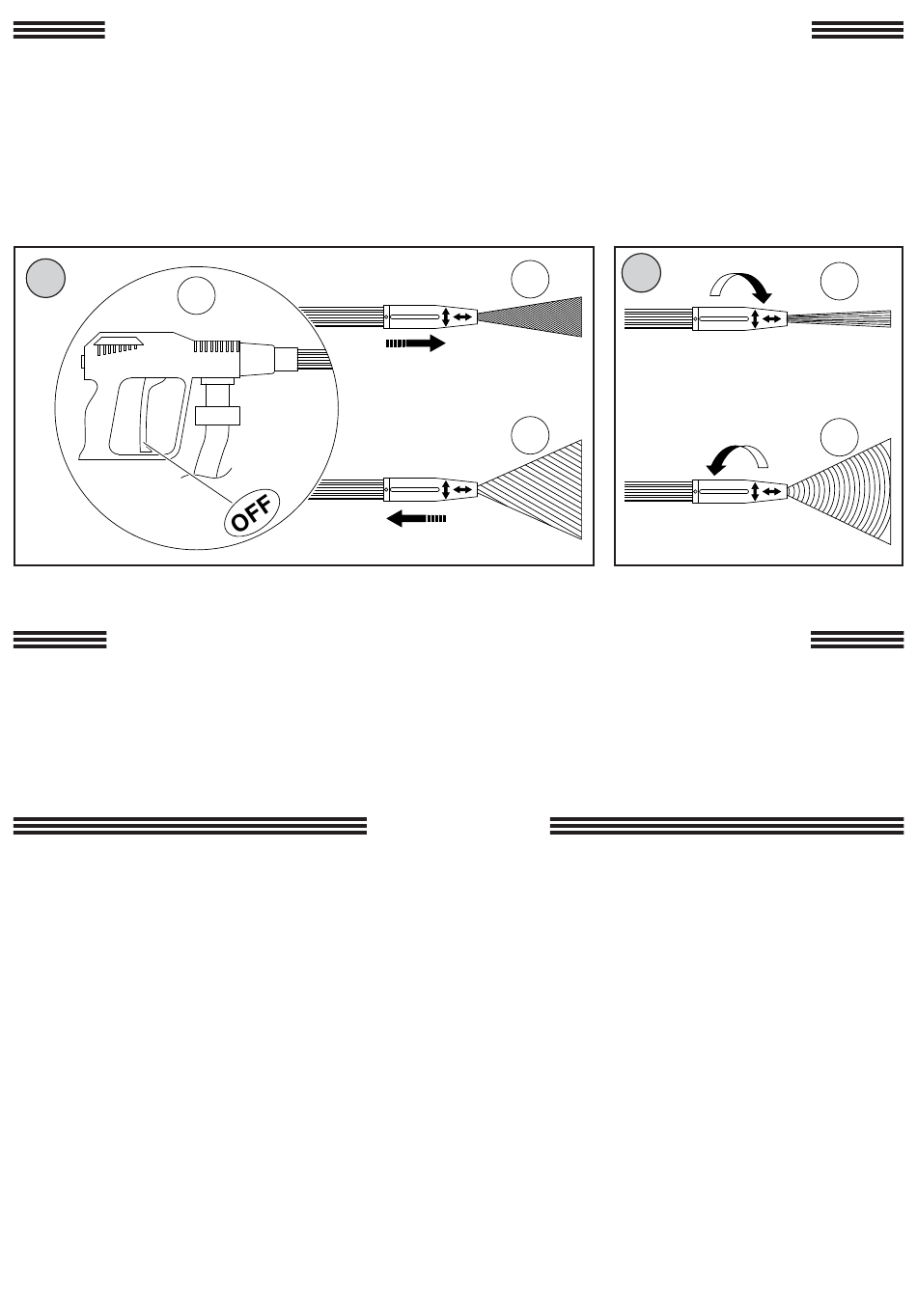 OFF