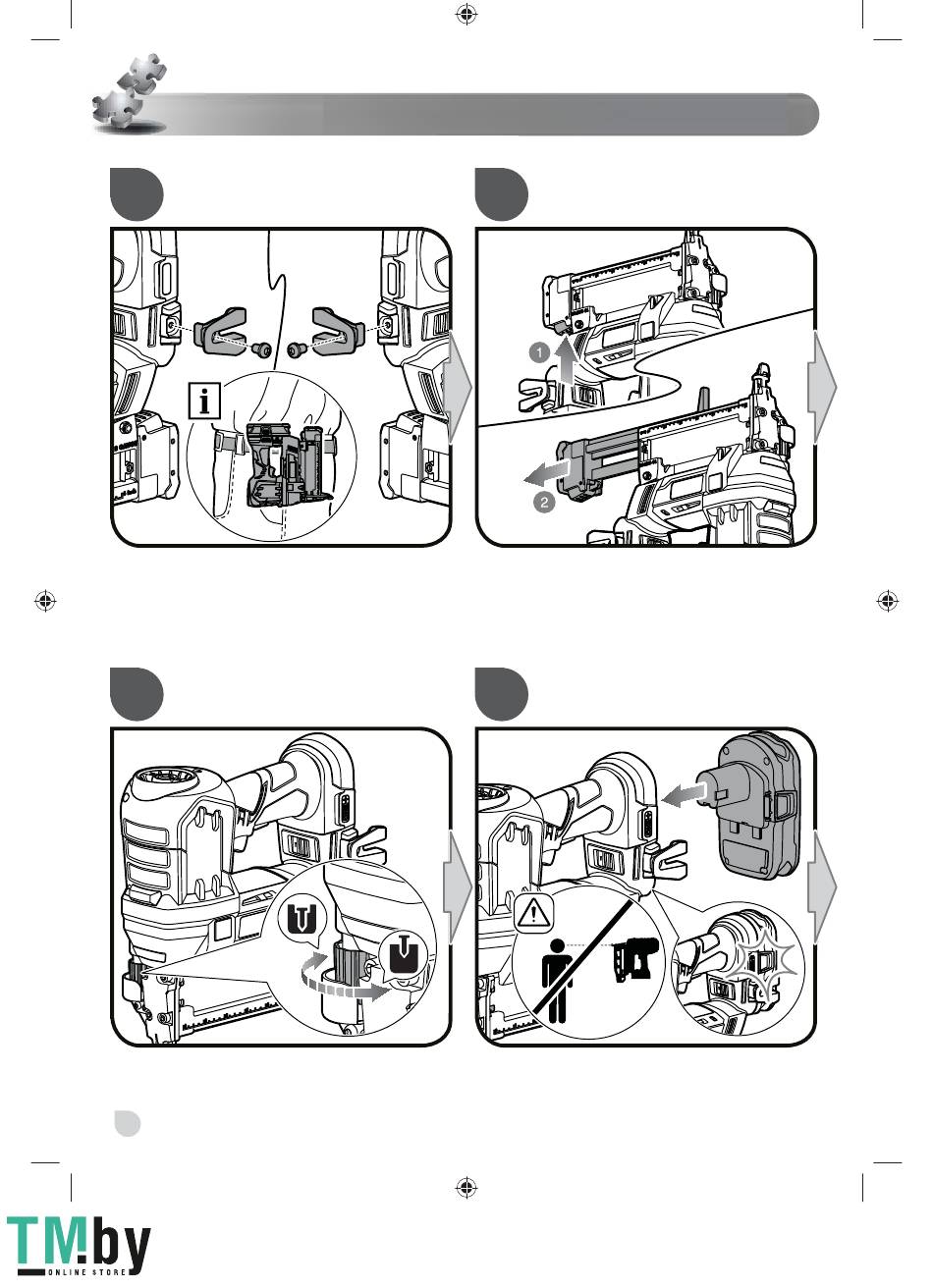 1

2

TM.by
ONLINE STORE