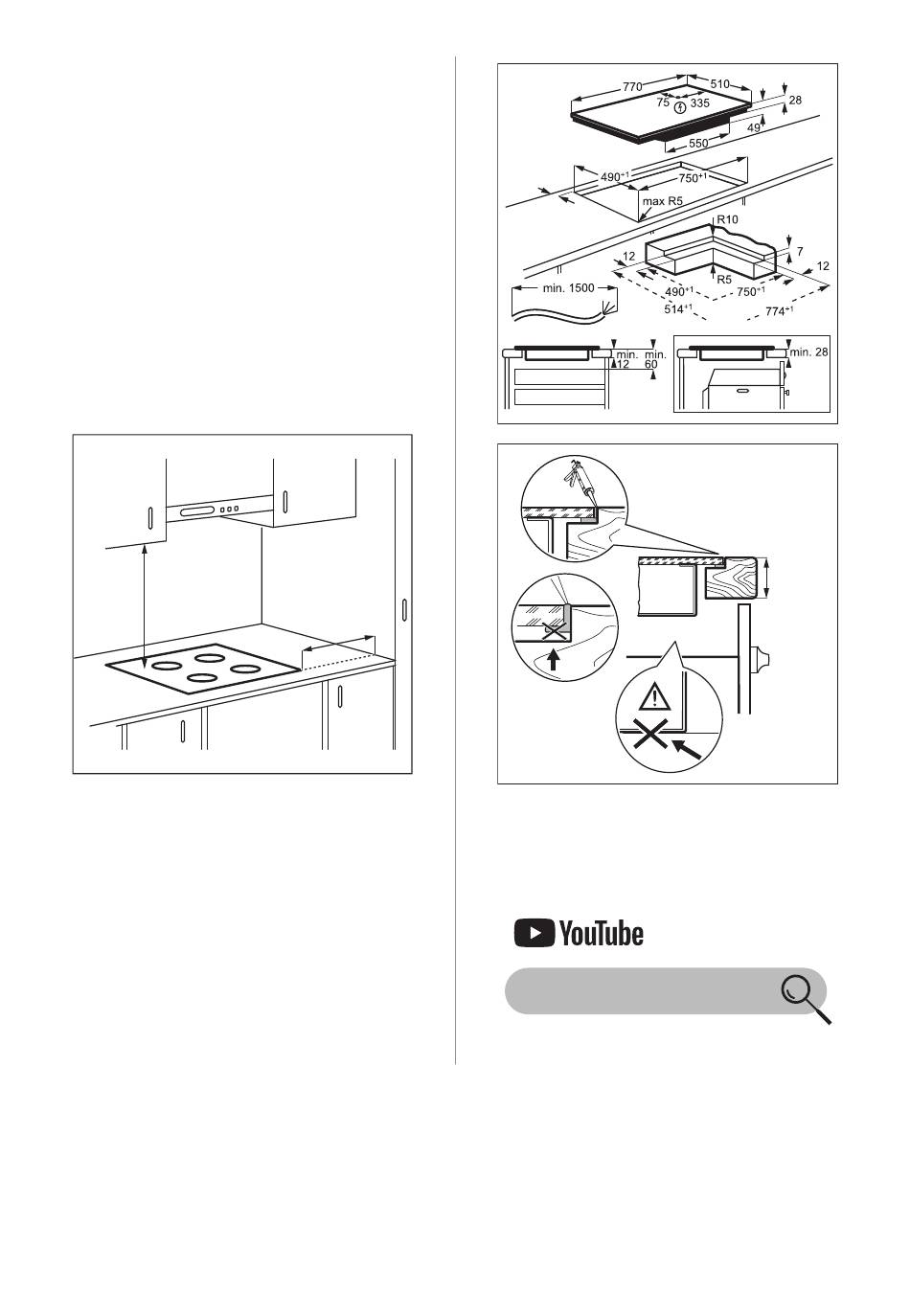 770
510
75
335
28
49
550
$490^{+1}$
$750^{+1}$
max R5
R10
12
7
12
R5
$490^{+1}$
$750^{+1}$
min. 1500
$514^{+1}$
$774^{+1}$
min. 12
min. 60
min. 28

YouTube