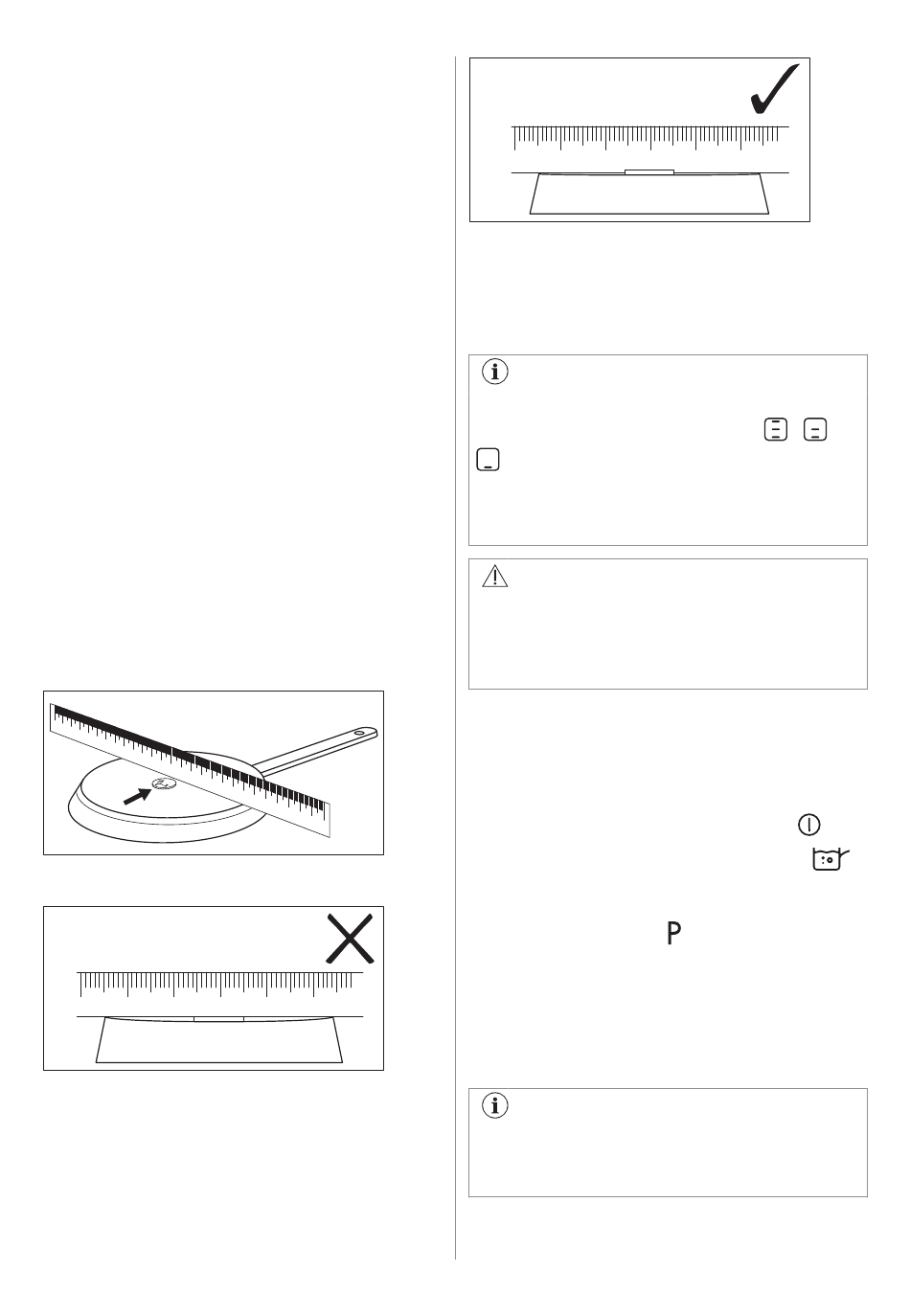 P