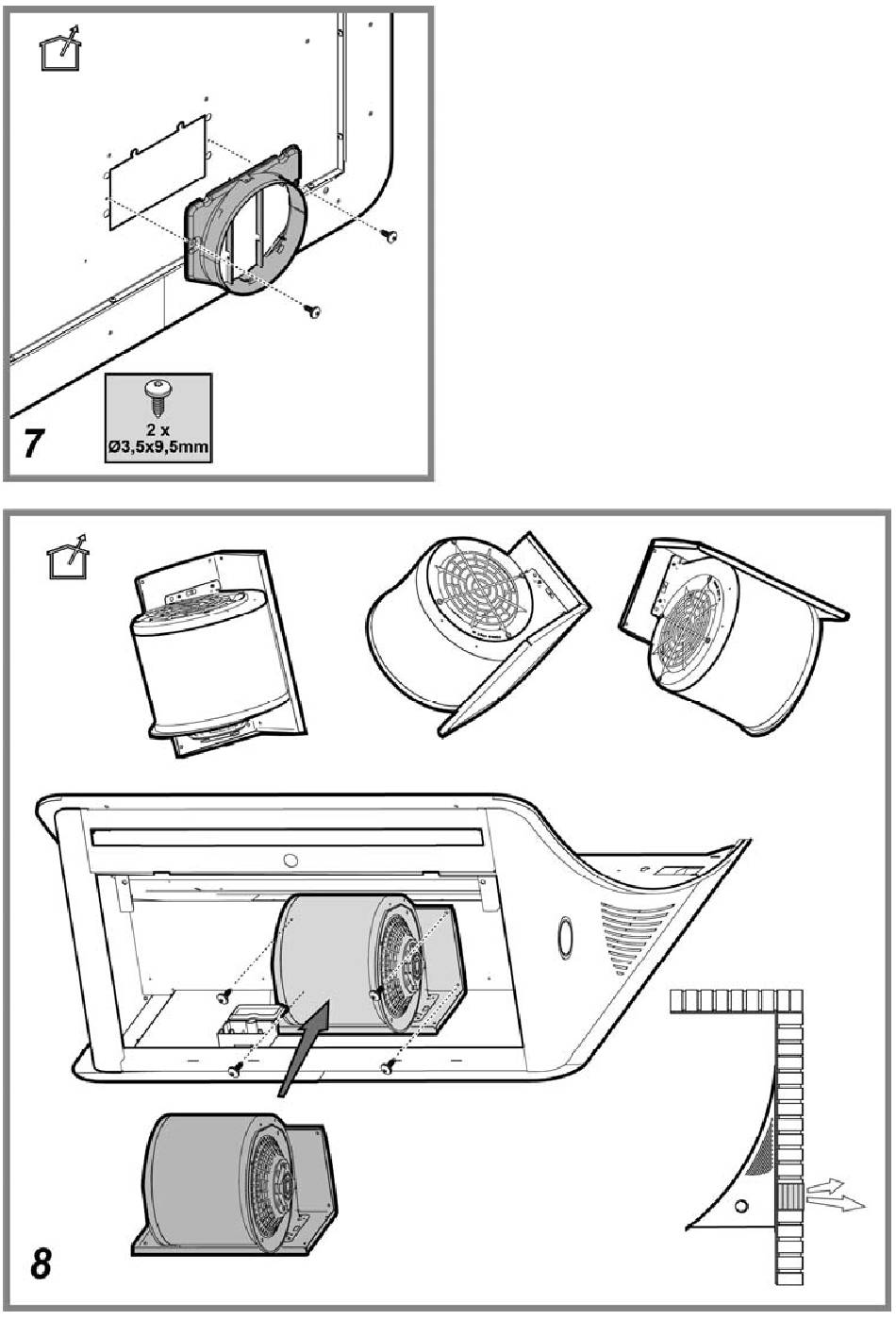 2 x
Ø3,5x9,5mm

7

8