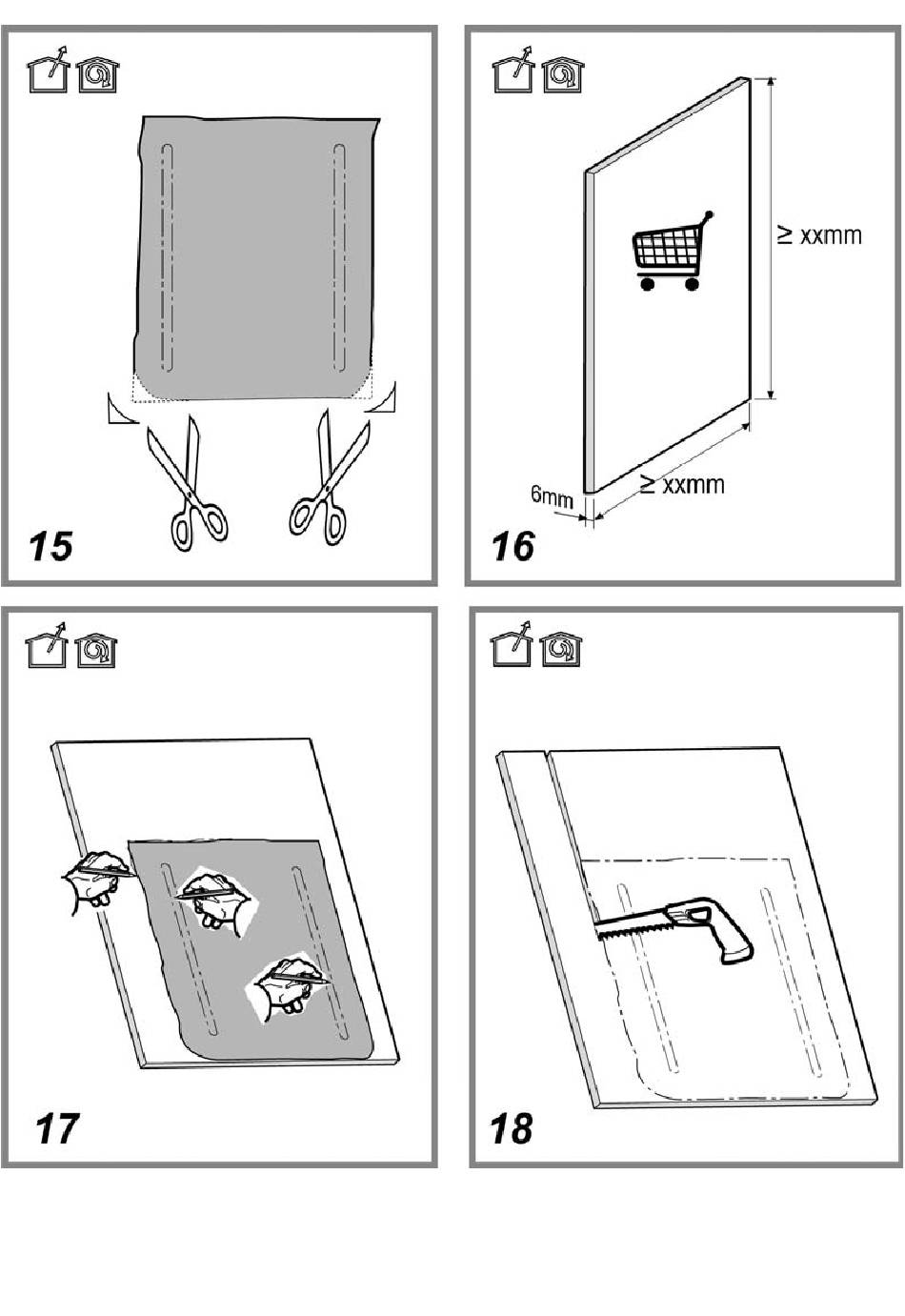 15

≥ xxmm

6mm

≥ xxmm

16

17

18