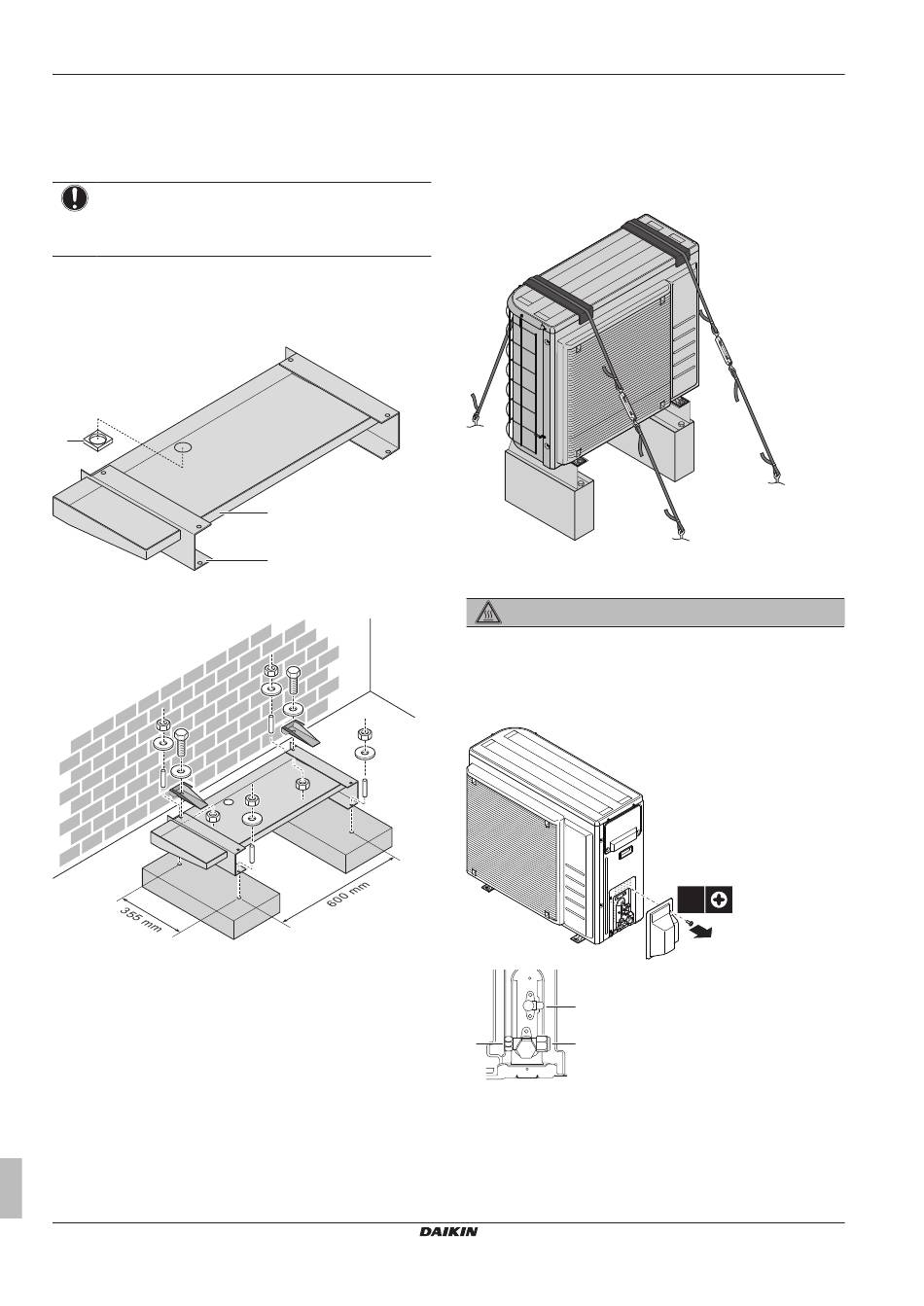 355 mm

600 mm

DAIKIN