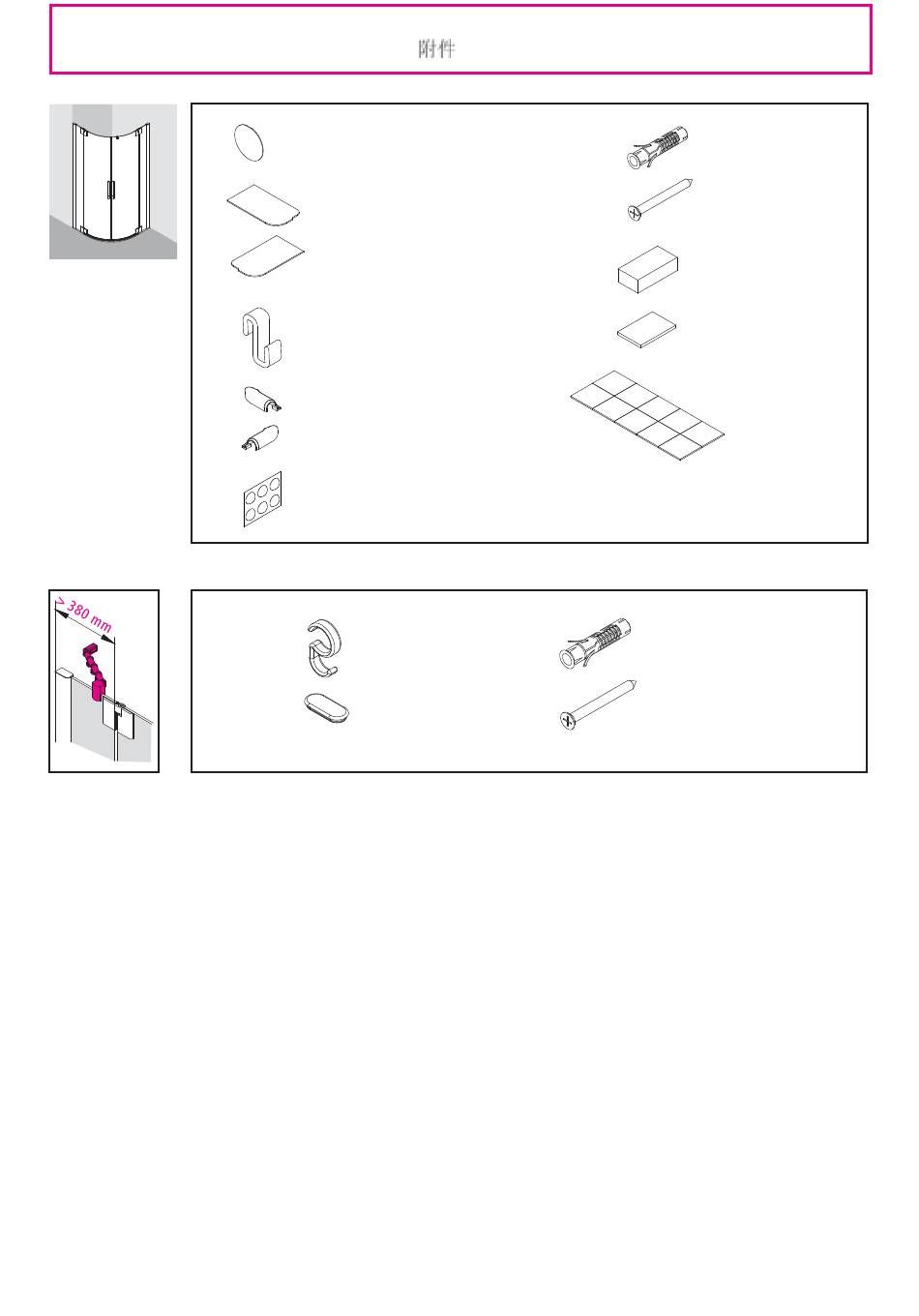 附件

> 380 mm