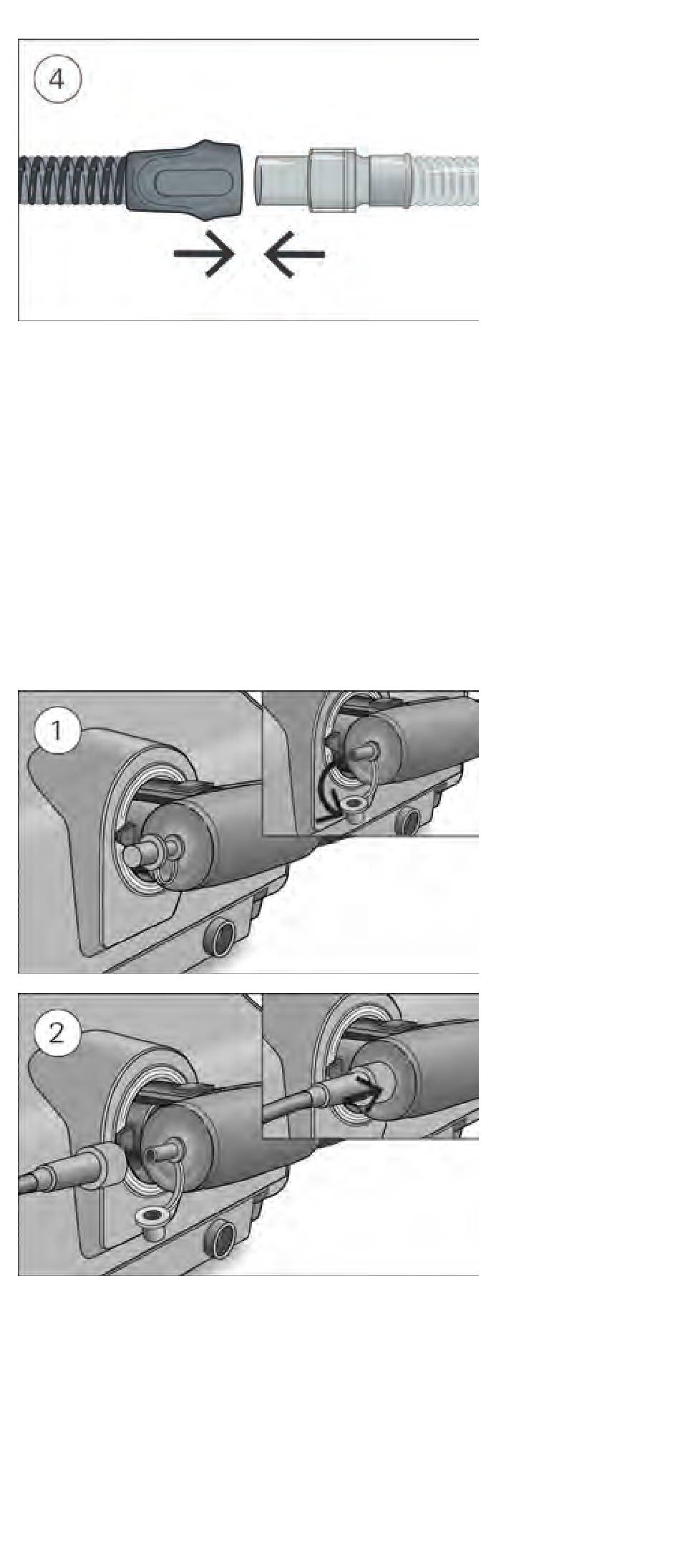 4

1

2