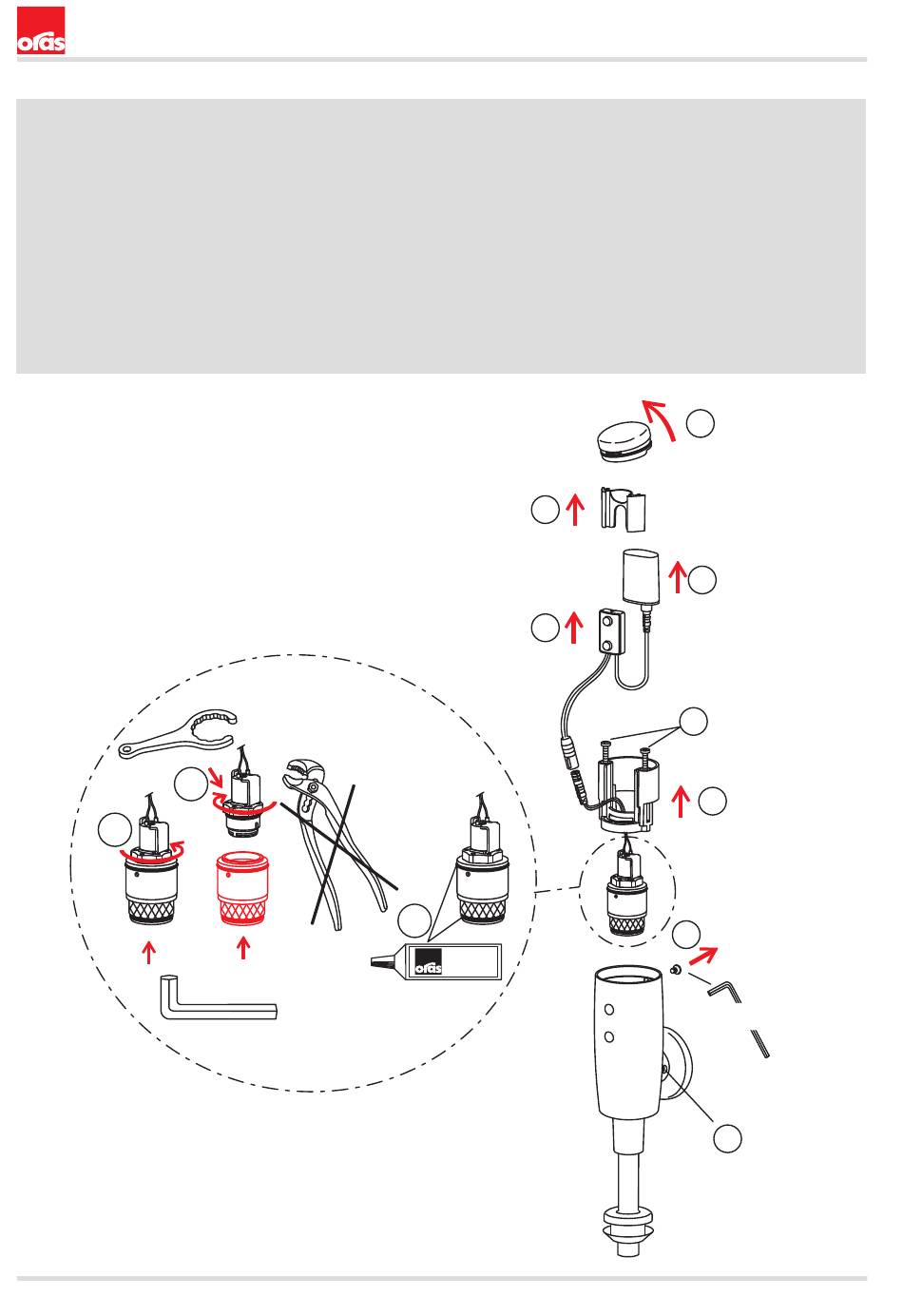 oras

oras