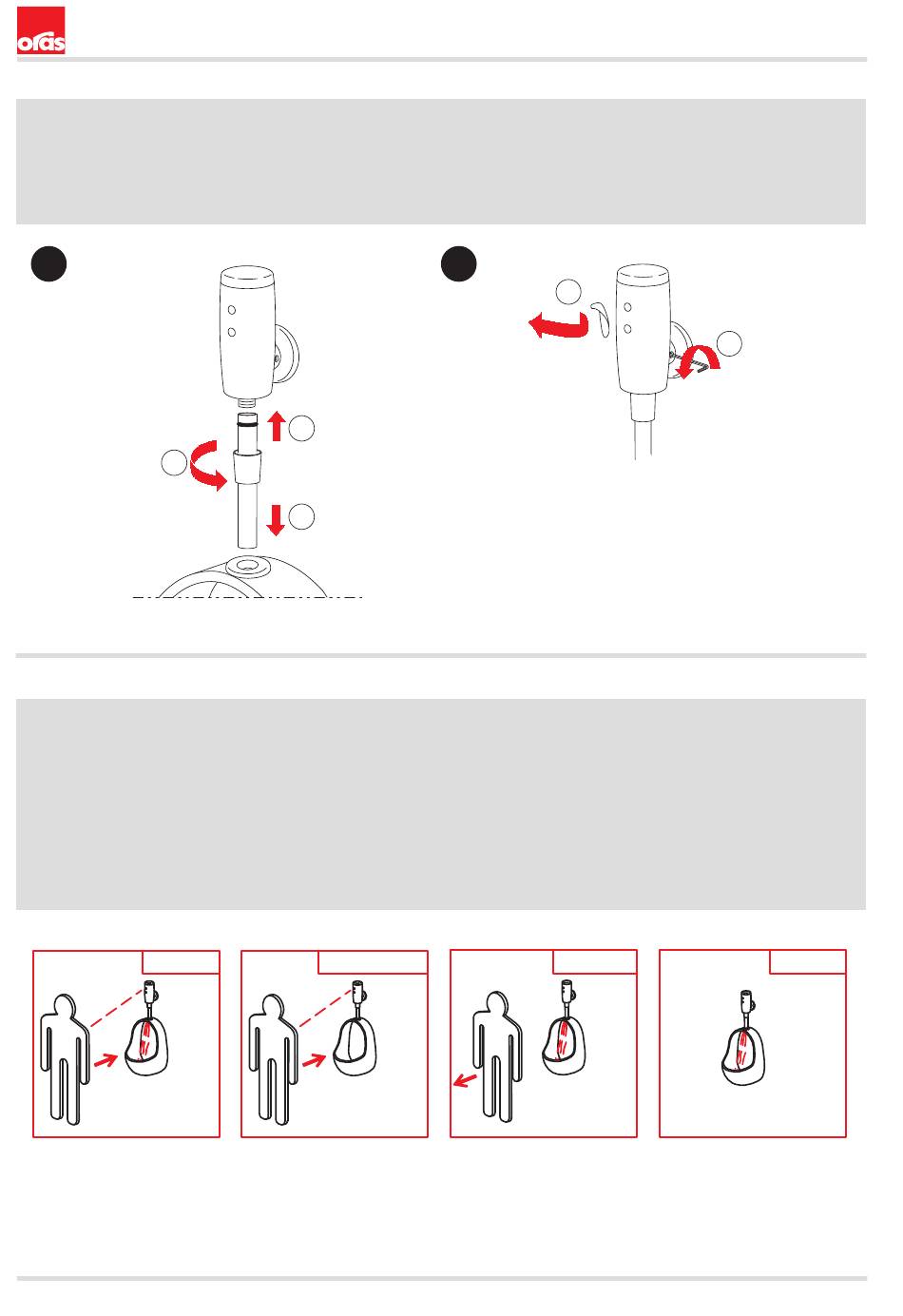 oras