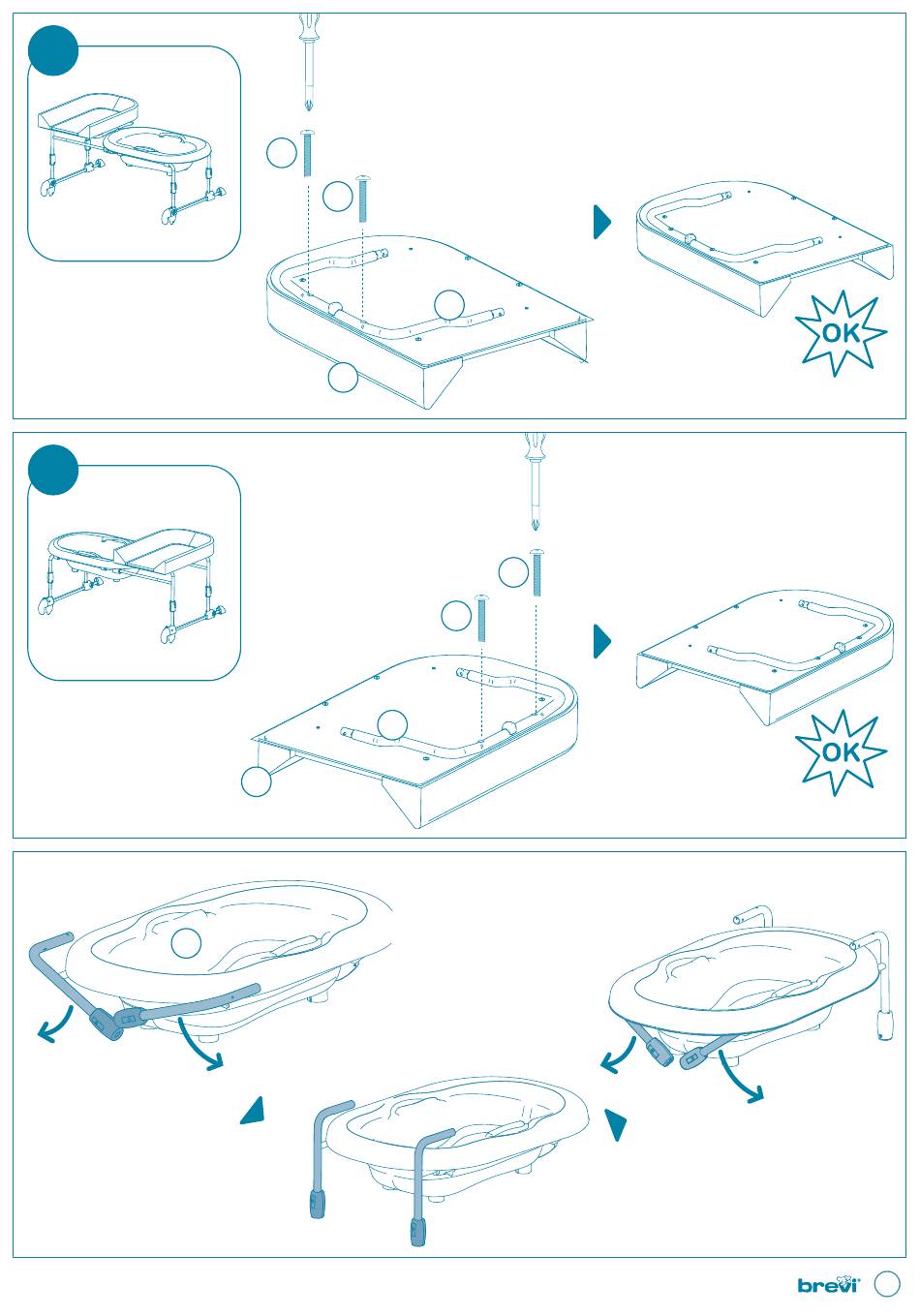 OK

OK

brevi