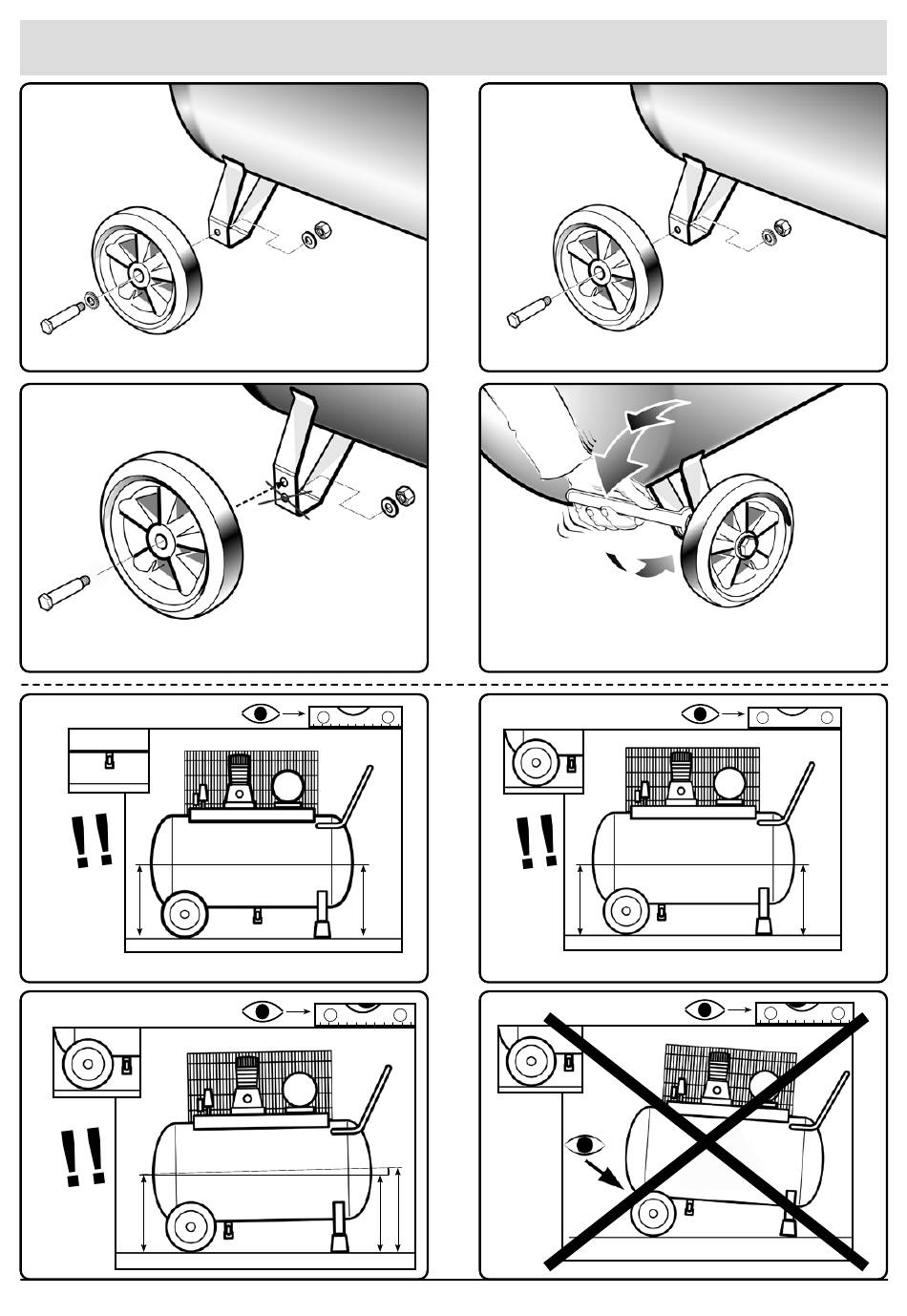 !!

!!

!!