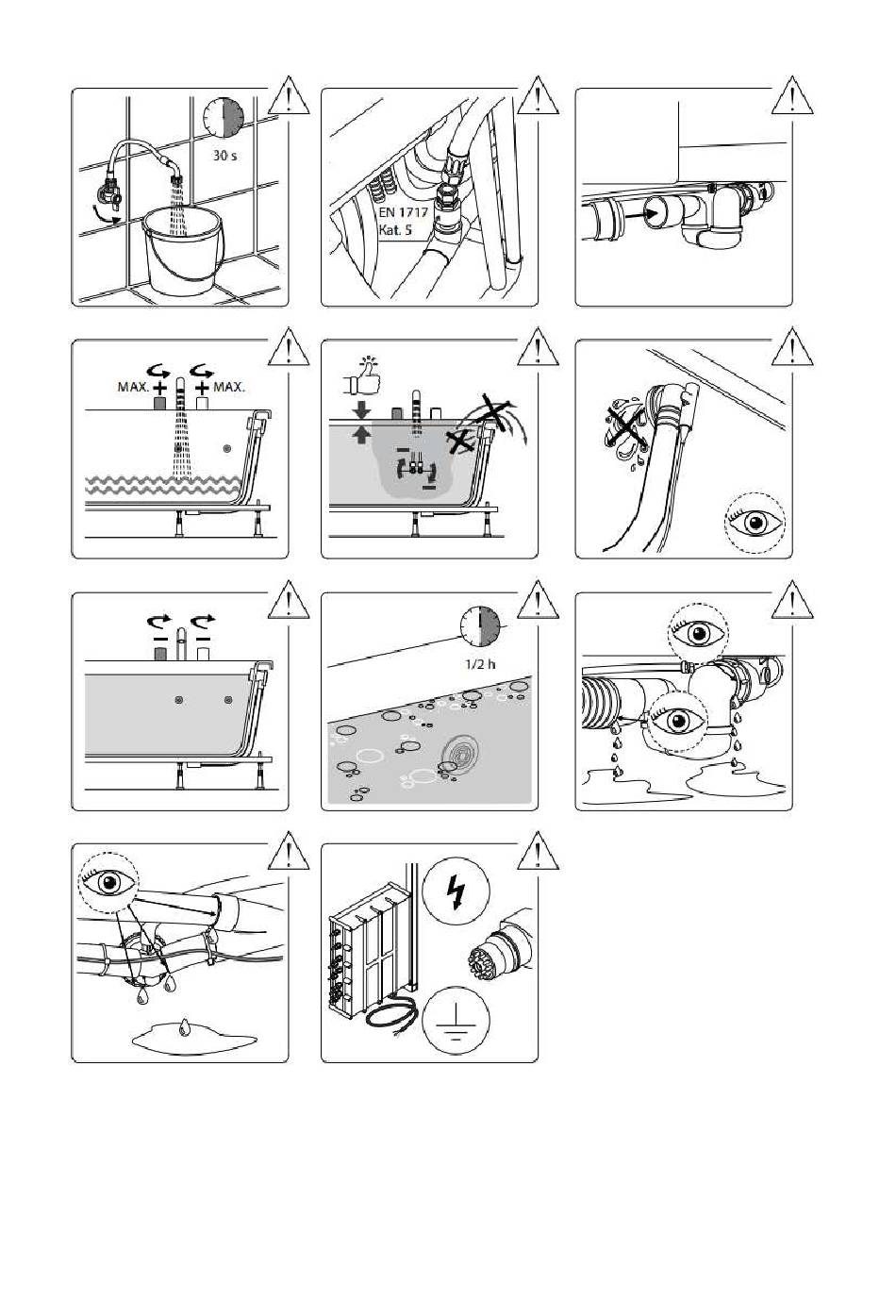 30 s

EN 1717
Kat. 5

MAX. + + MAX.

1/2 h