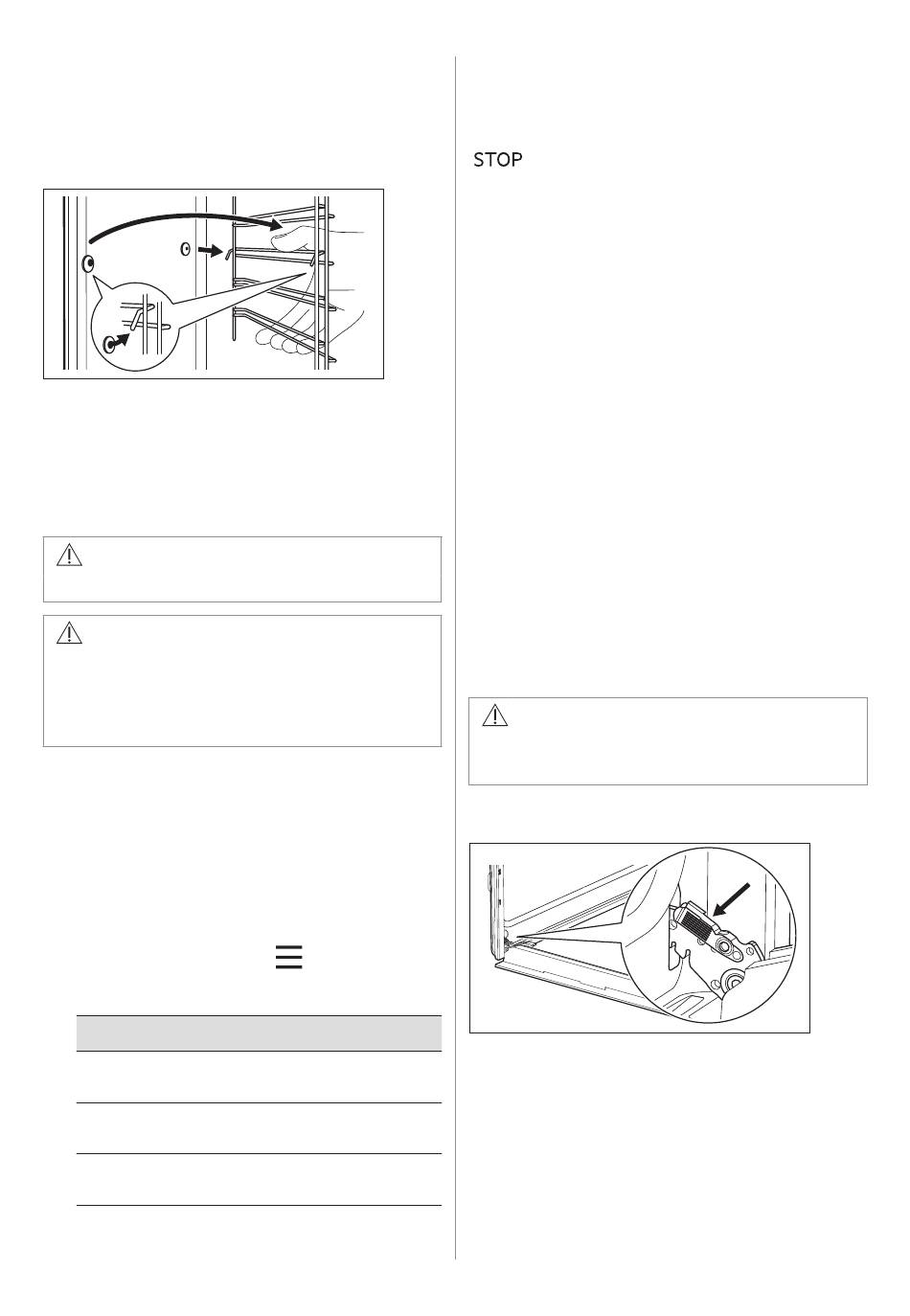 STOP