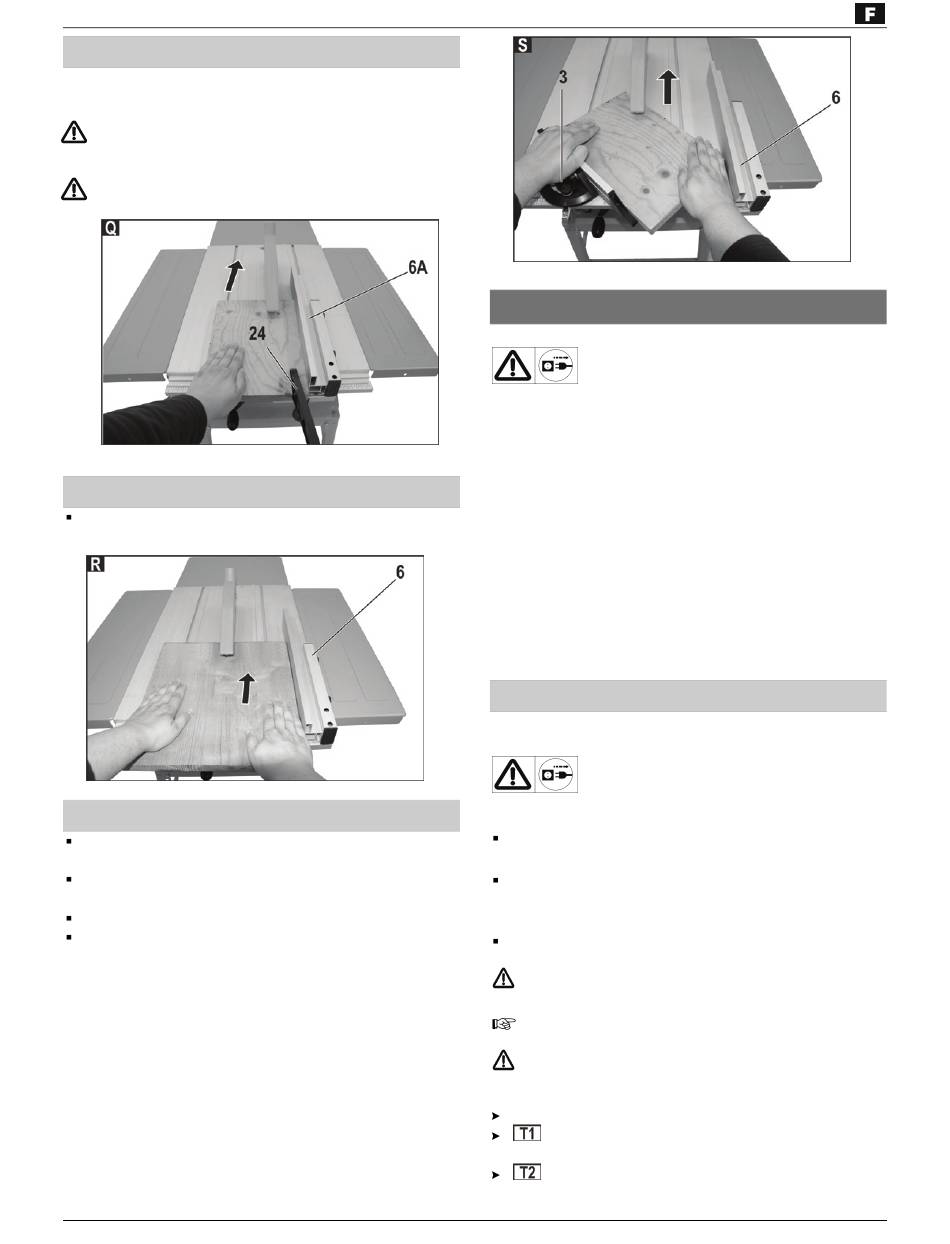 F

Q

6A

24

R

6

S

3

6

T1

T2