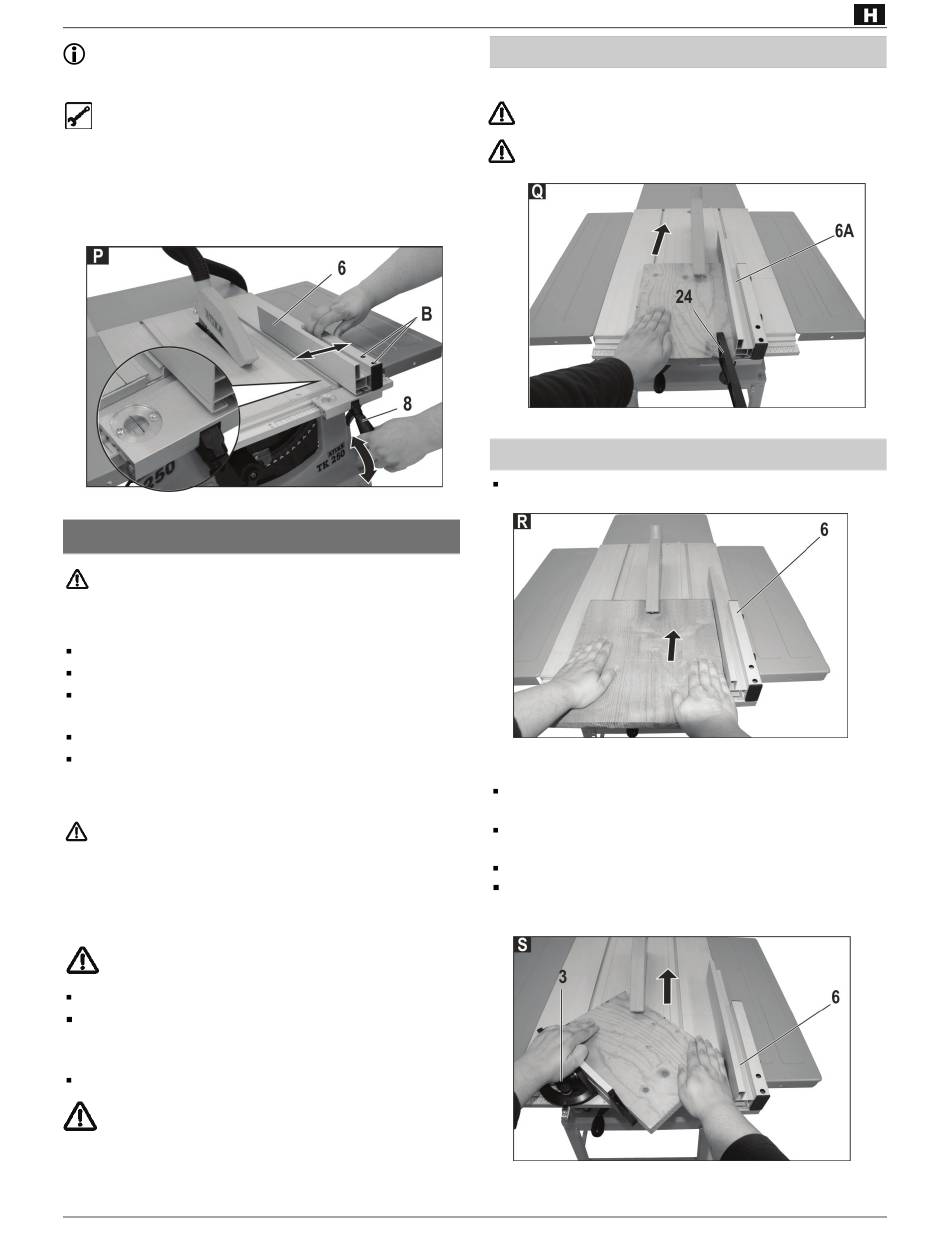 H

P

6

B

8

TK 250

Q

6A

24

R

6

S

3

6