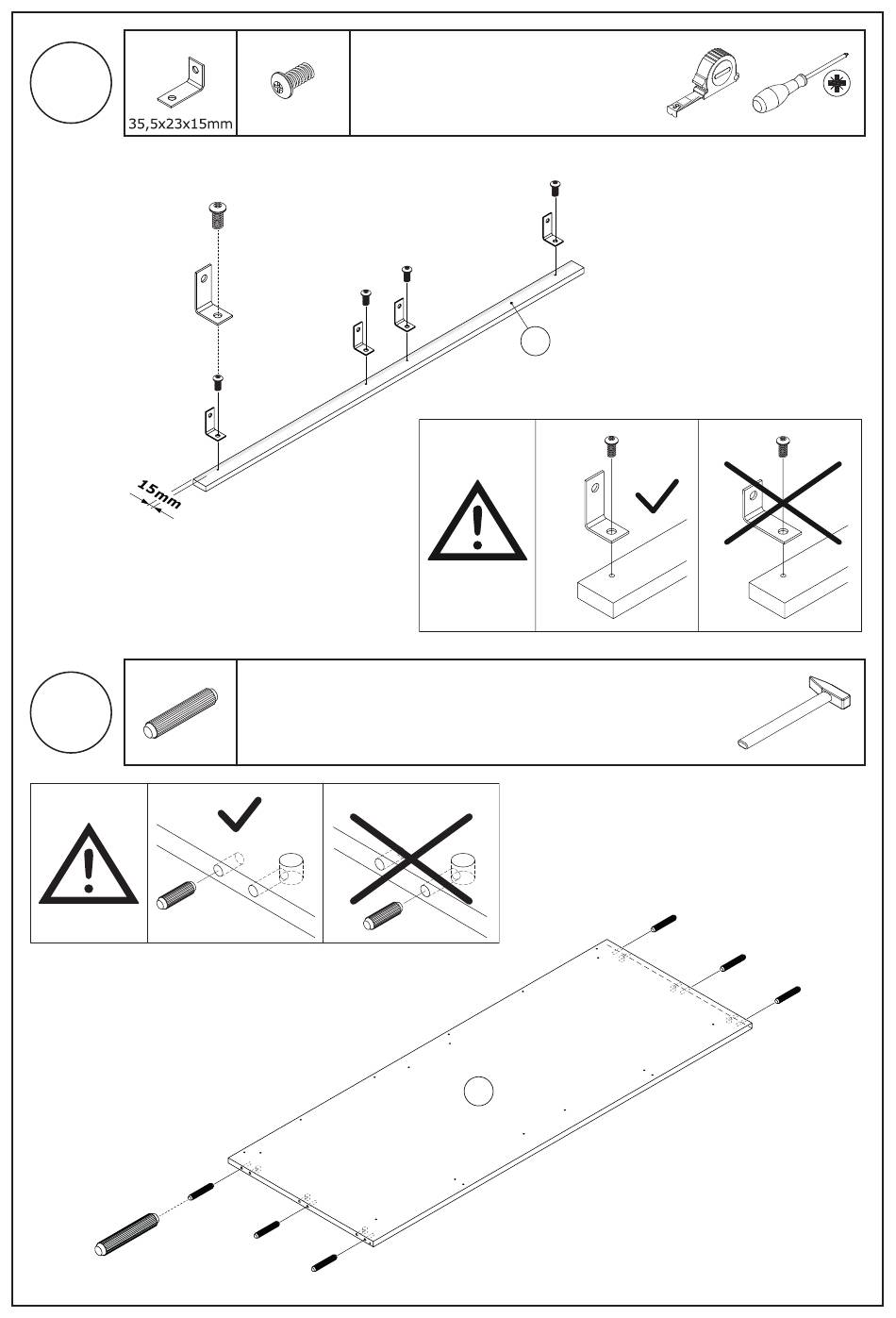 35,5x23x15mm

15mm