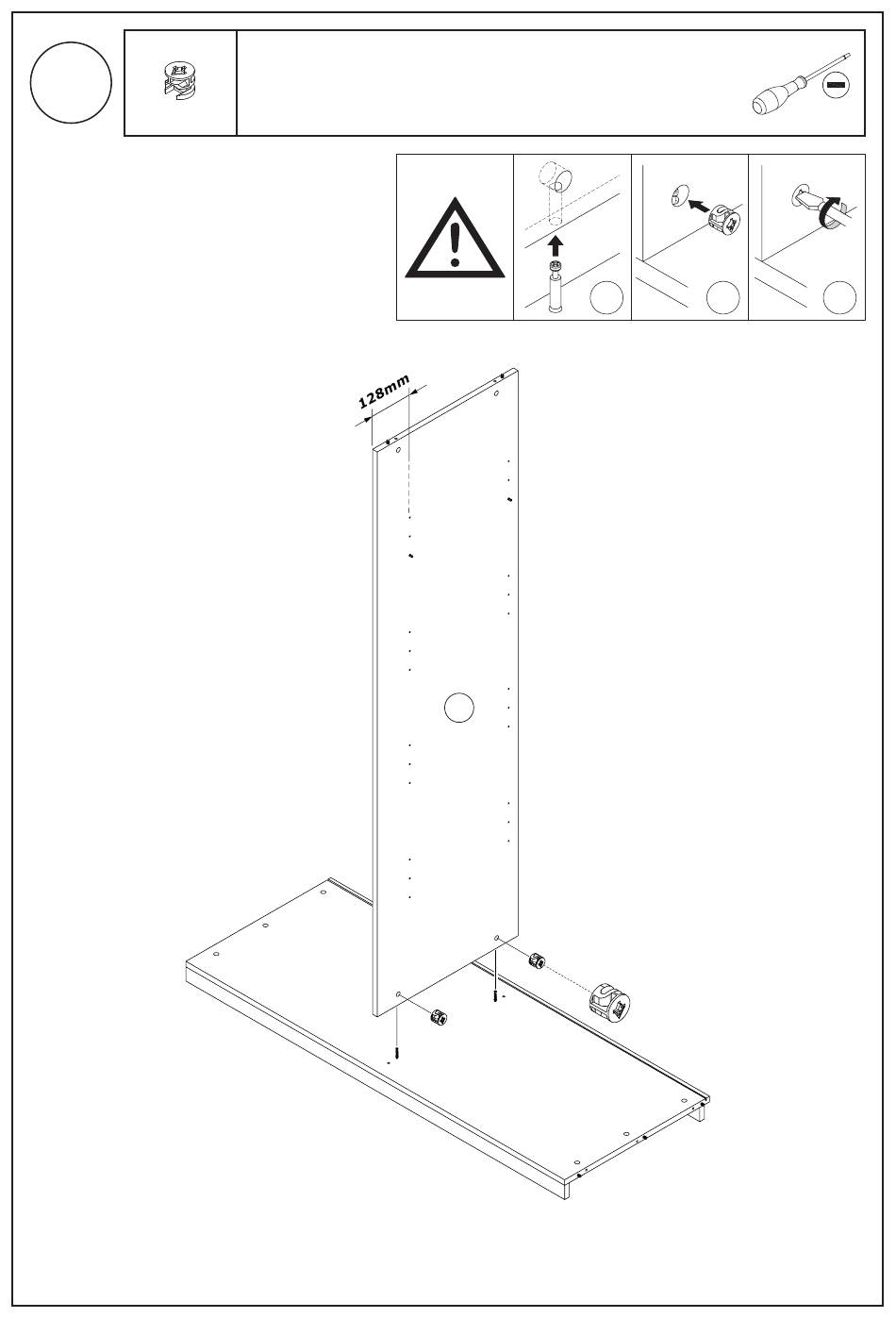 128mm