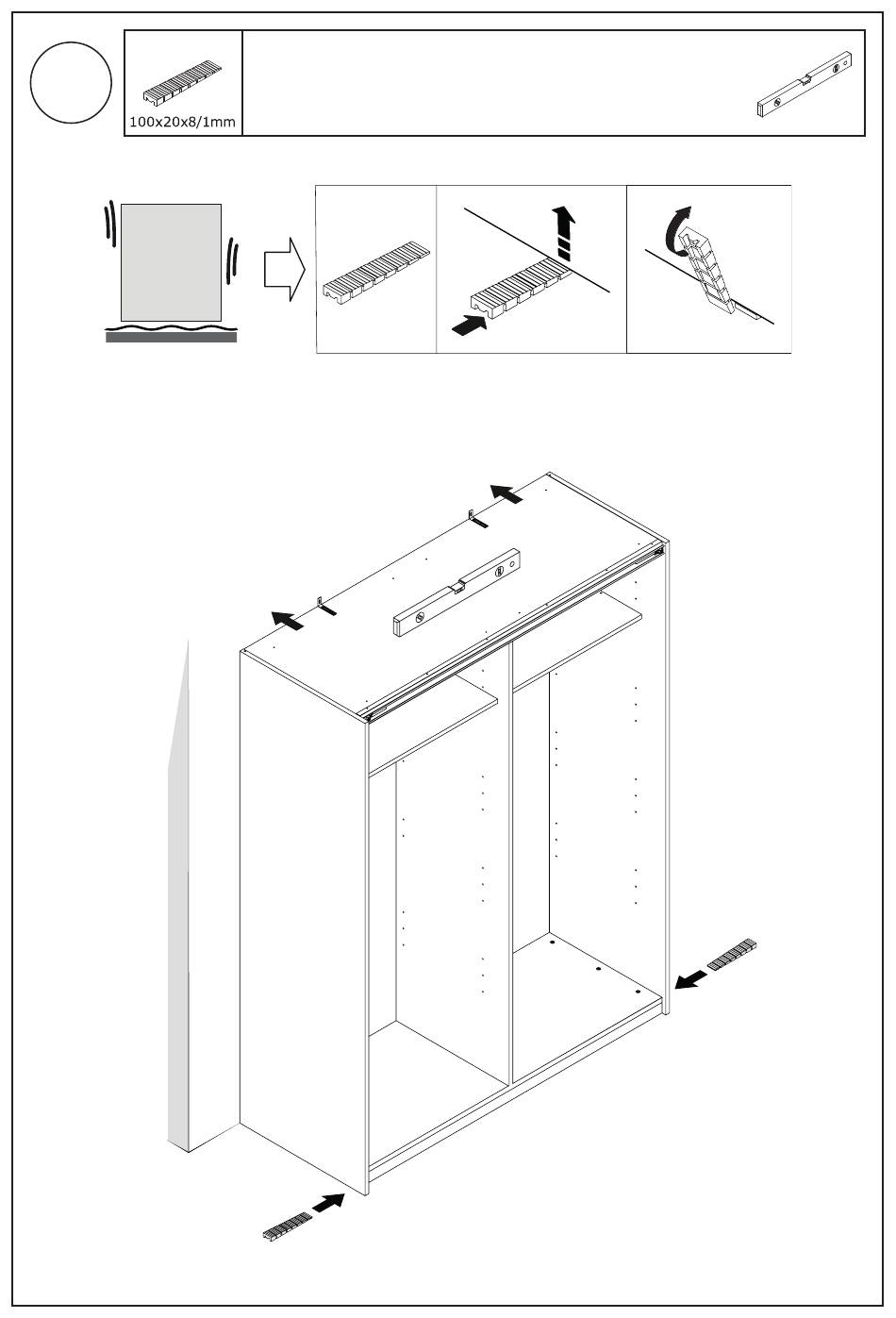 100x20x8/1mm