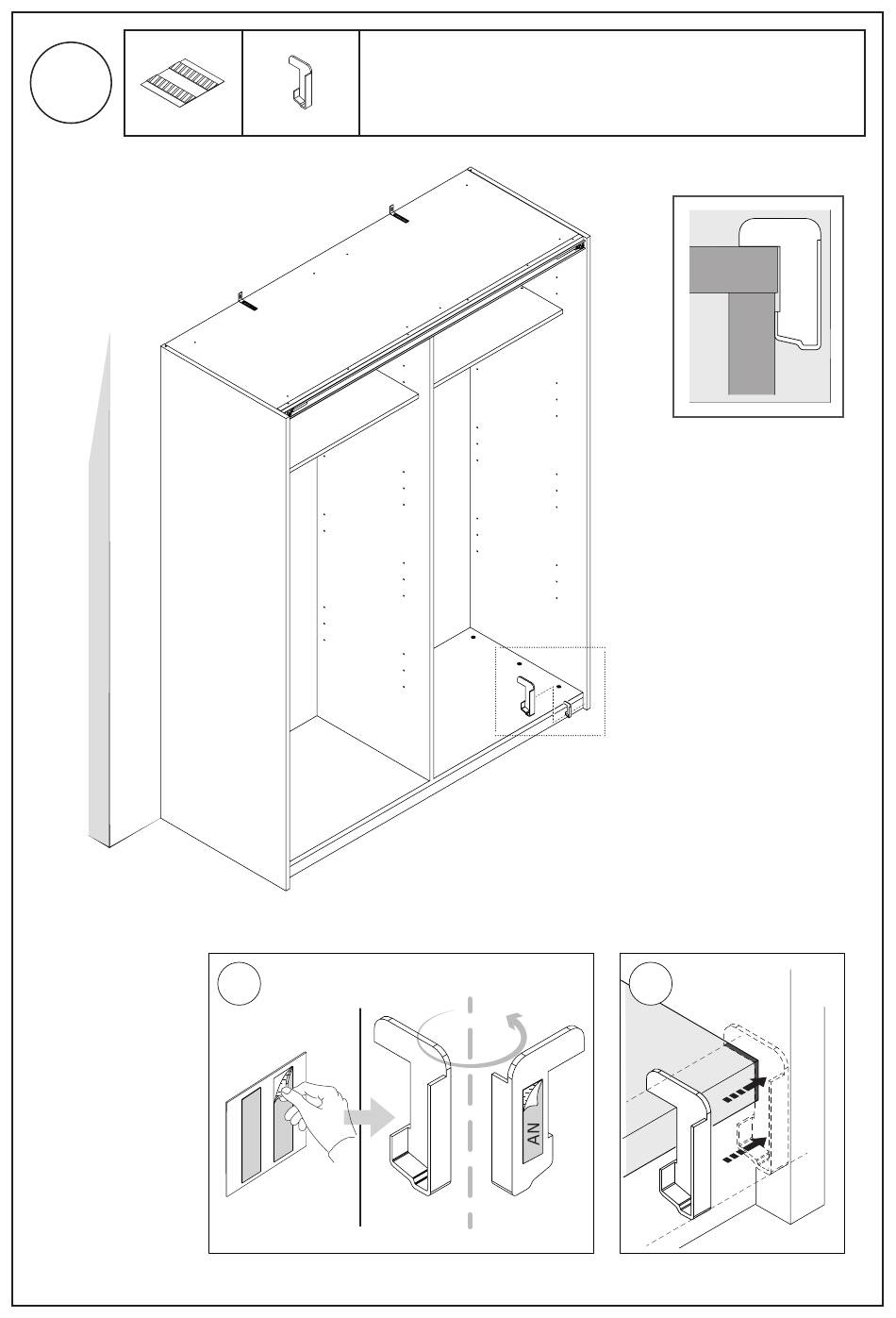 AN