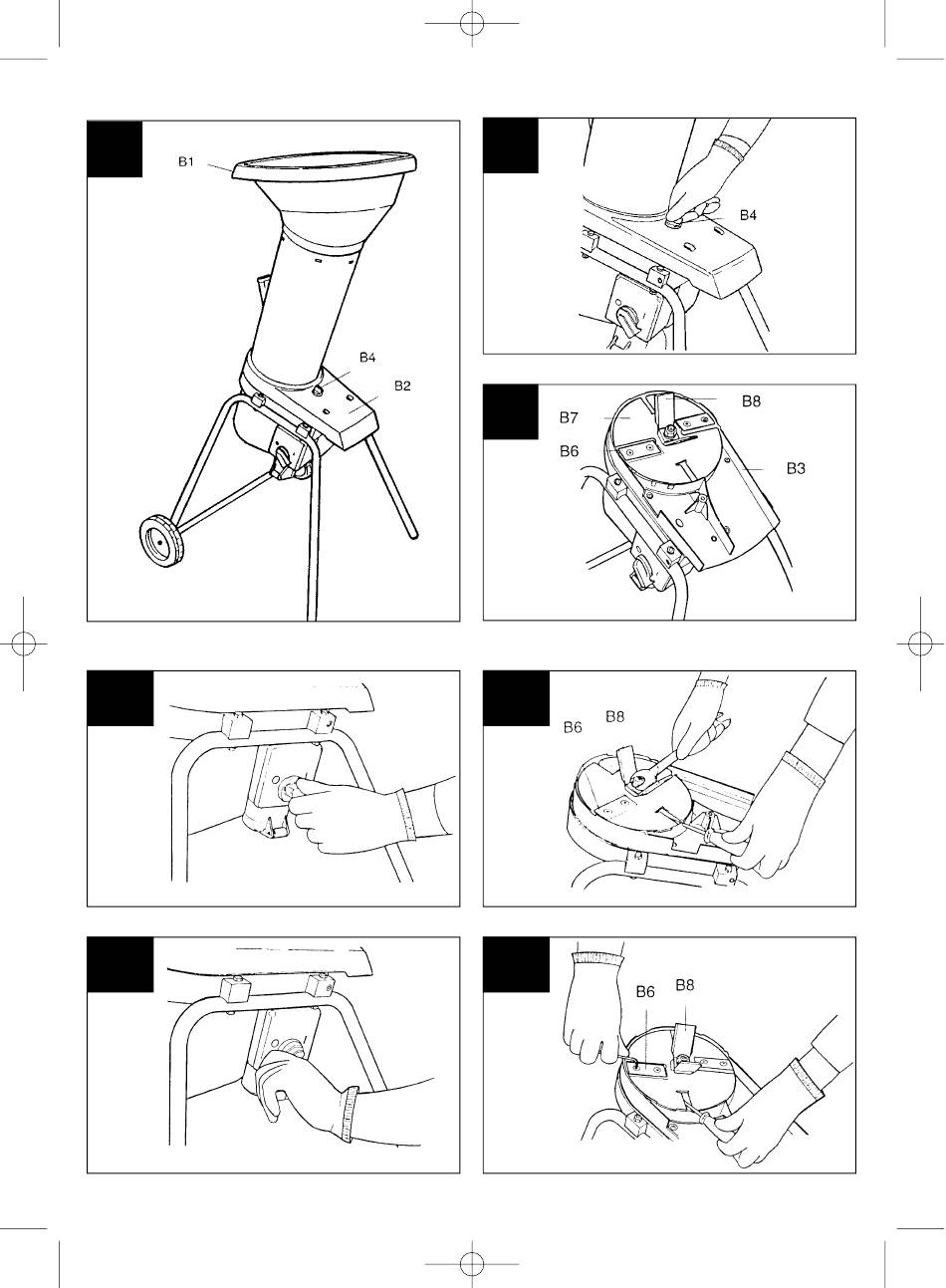 B1

B4

B2

B4

B8

B7

B6

B3

B8

B6

B8

B6