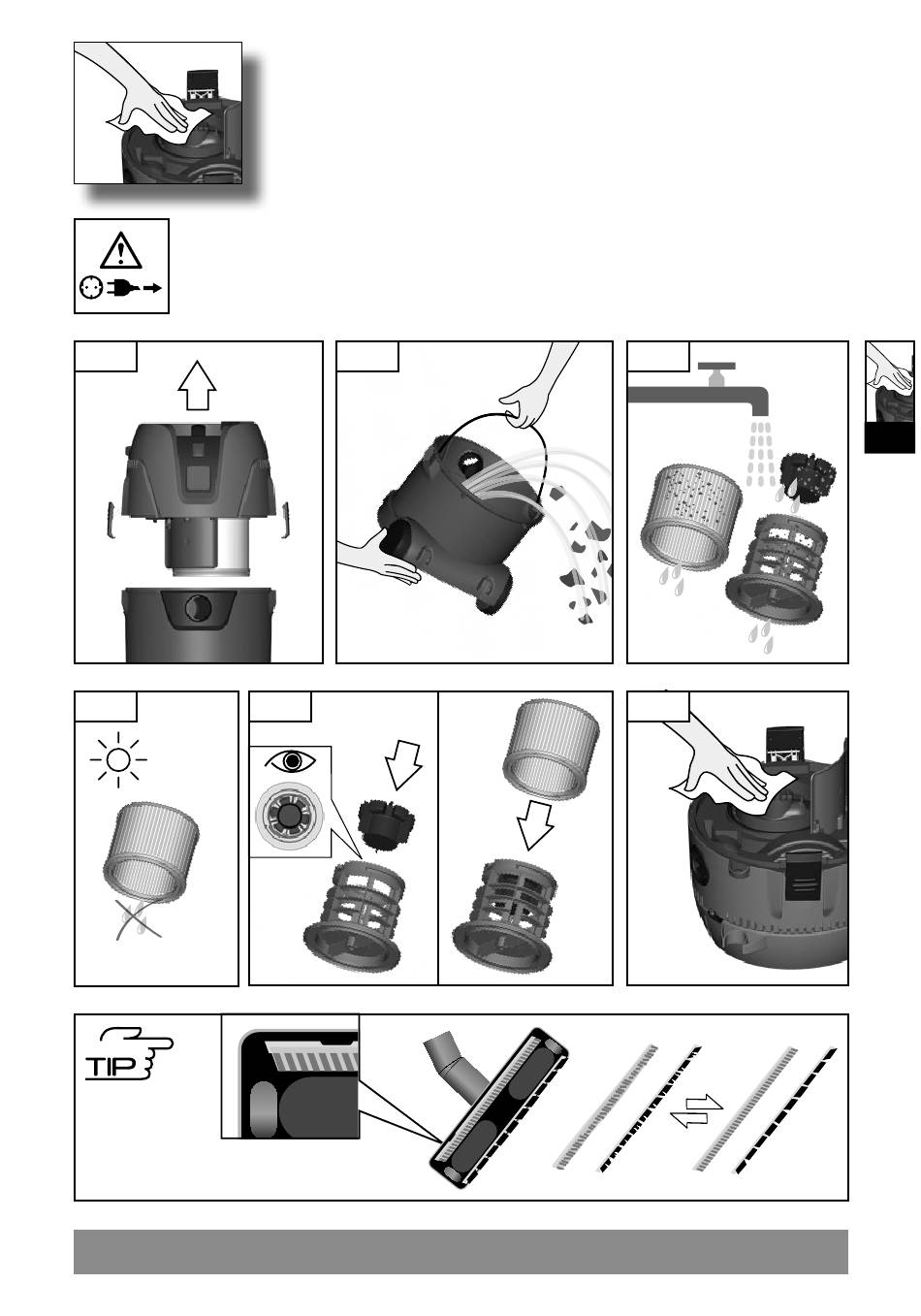 TIP