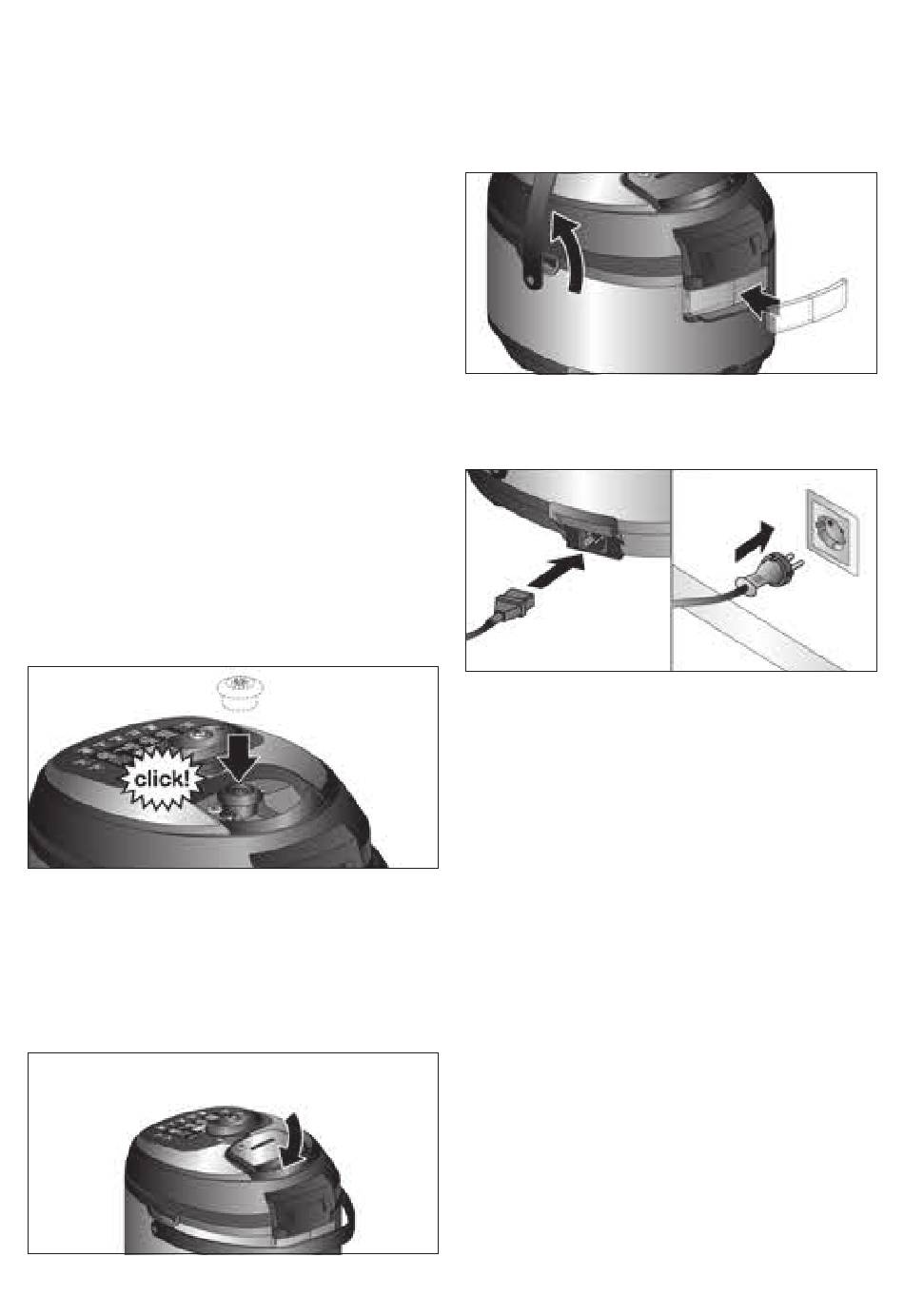 click!