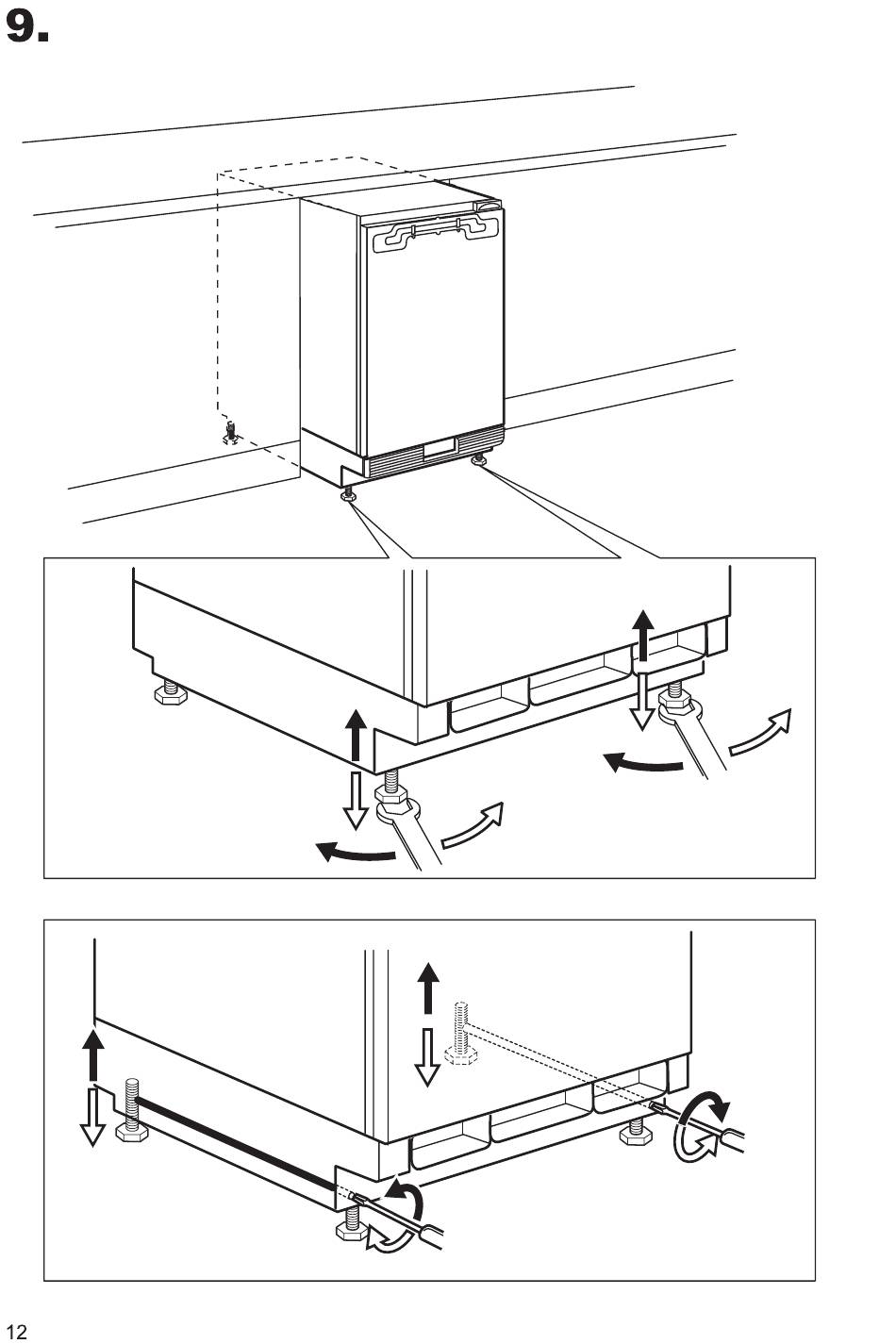 9.

12