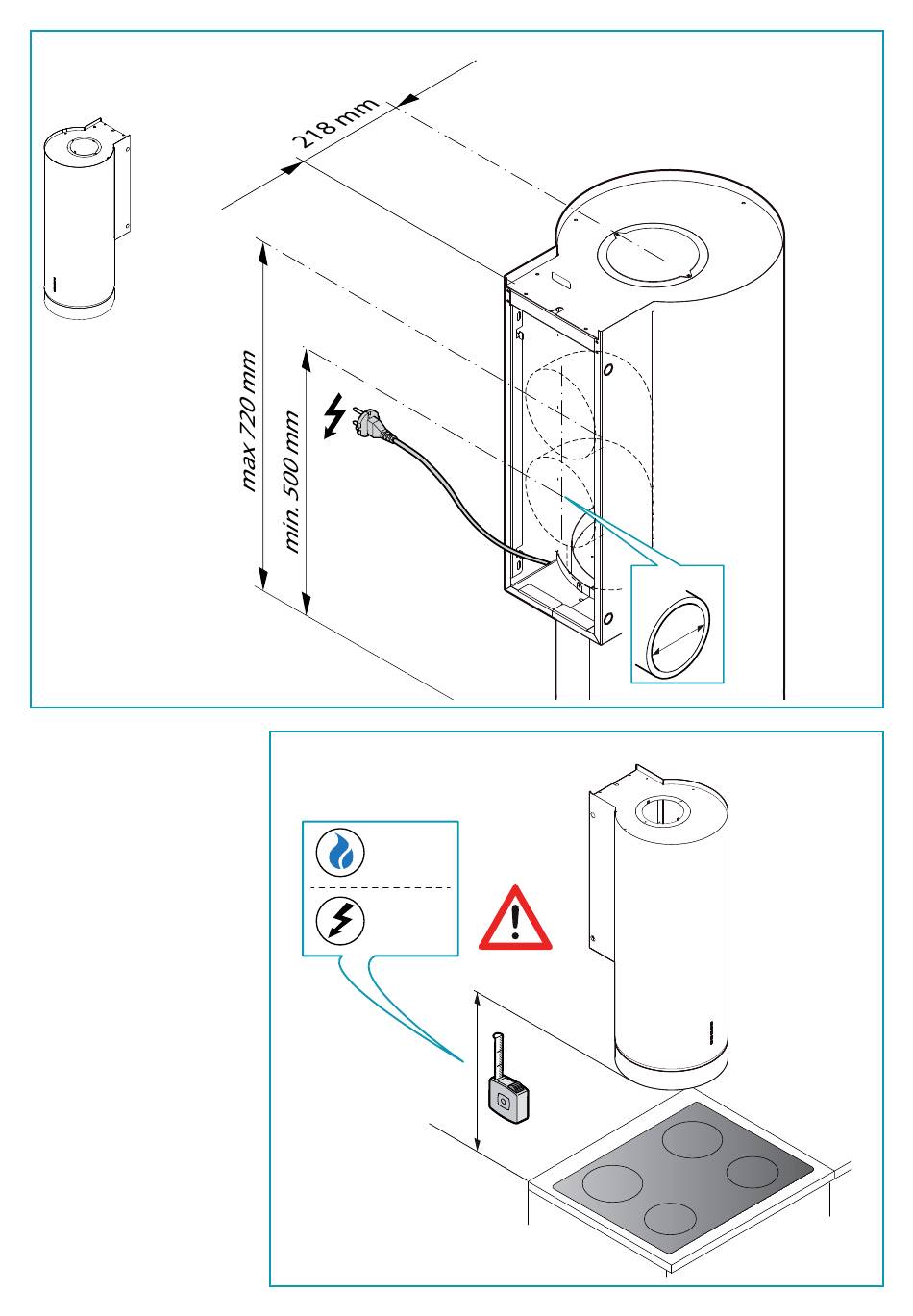 218 mm

max 720 mm

min. 500 mm