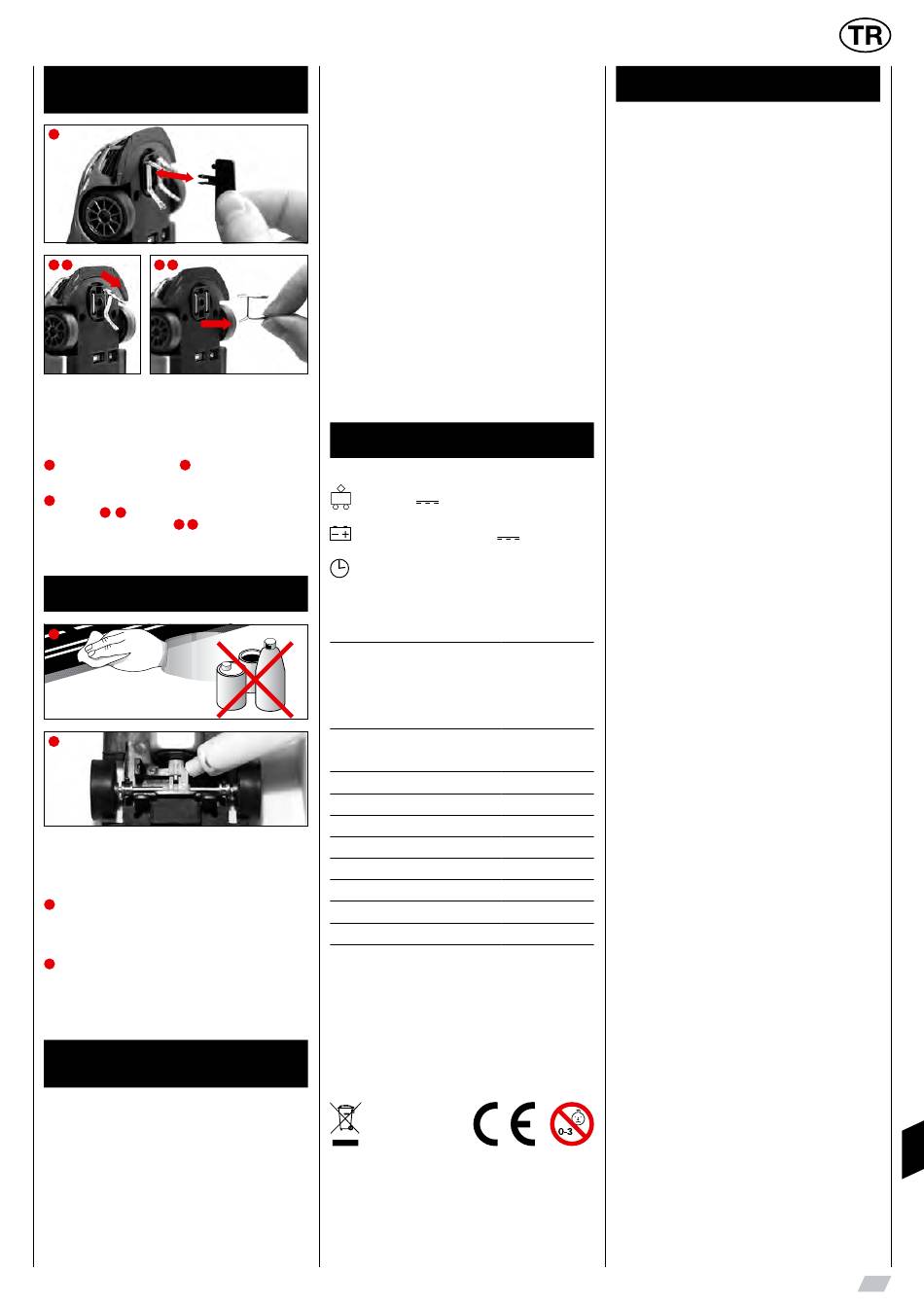 TR

0-3