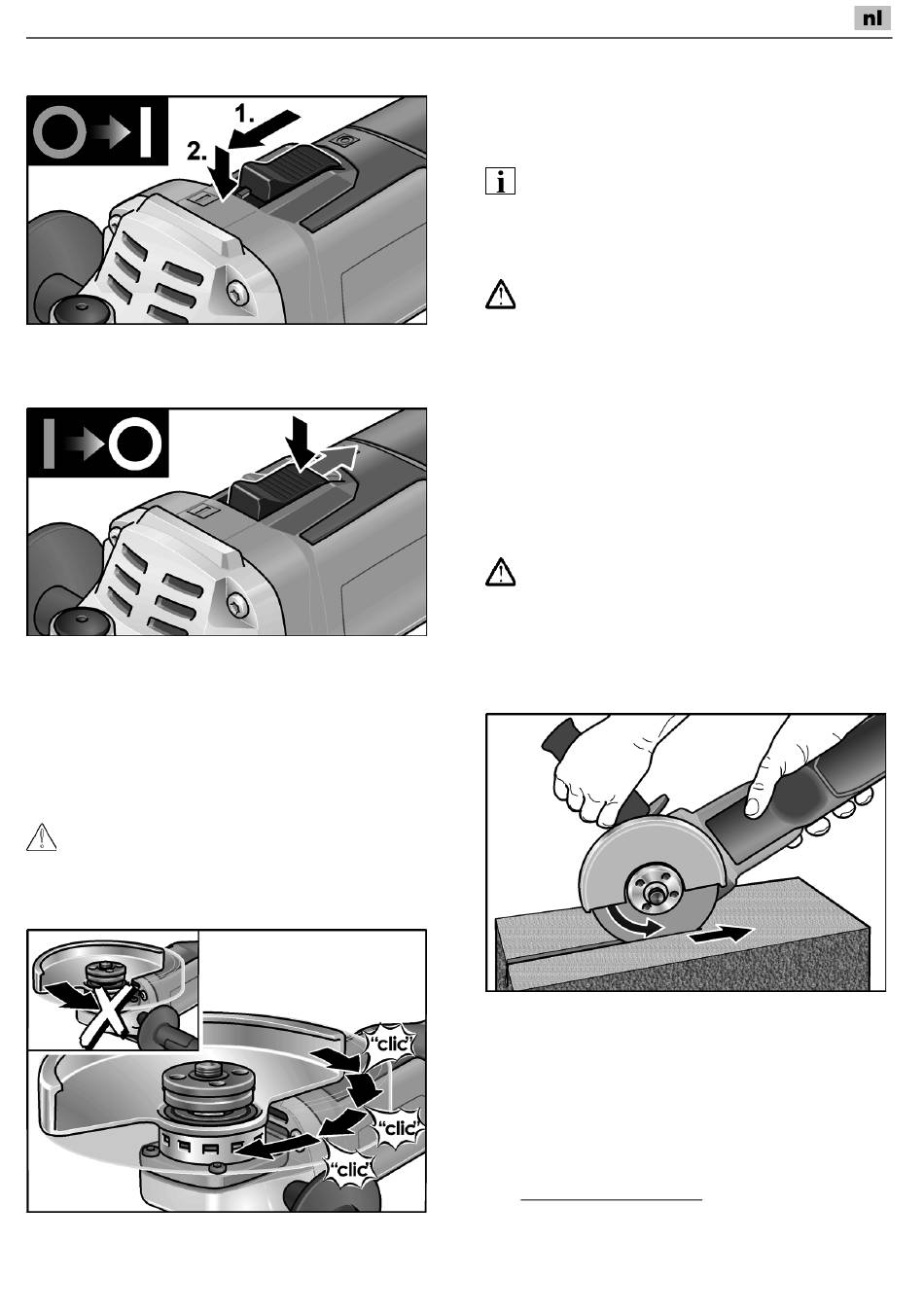 nl

1.

2.

"clic"

"clic"

"clic"