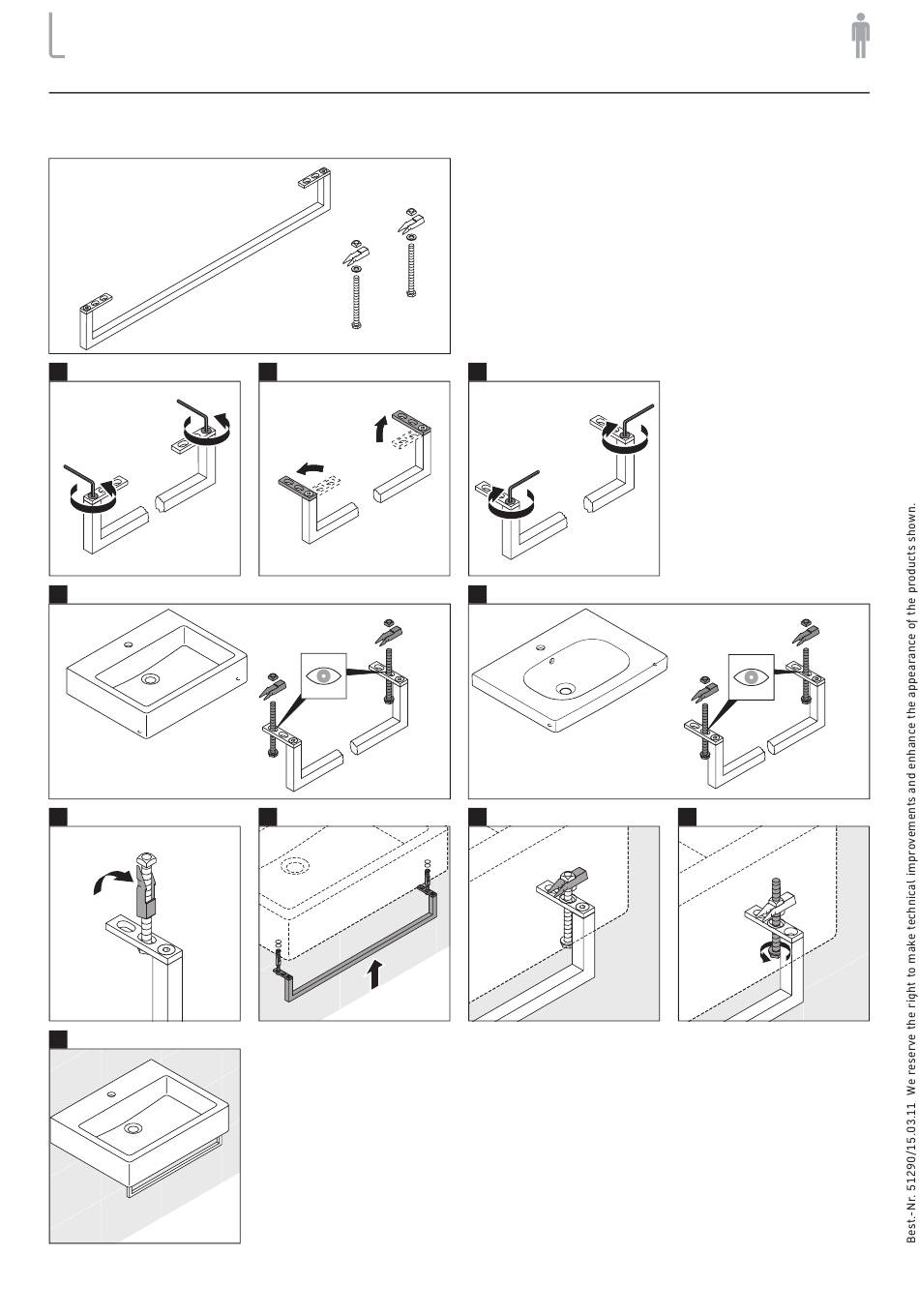 Best.-Nr. 51290/15.03.11 We reserve the right to make technical improvements and enhance the appearance of the products shown.