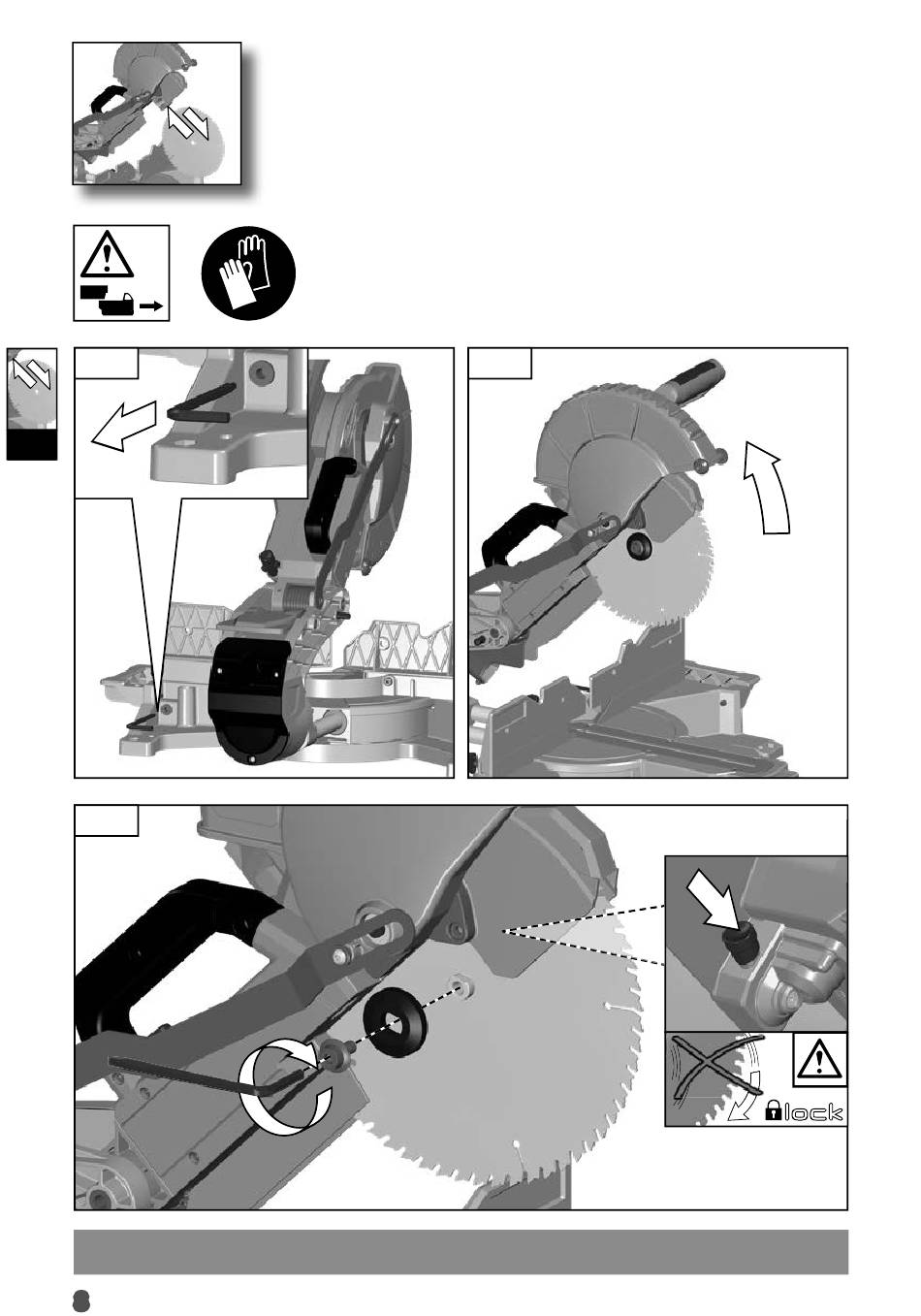 lock

8