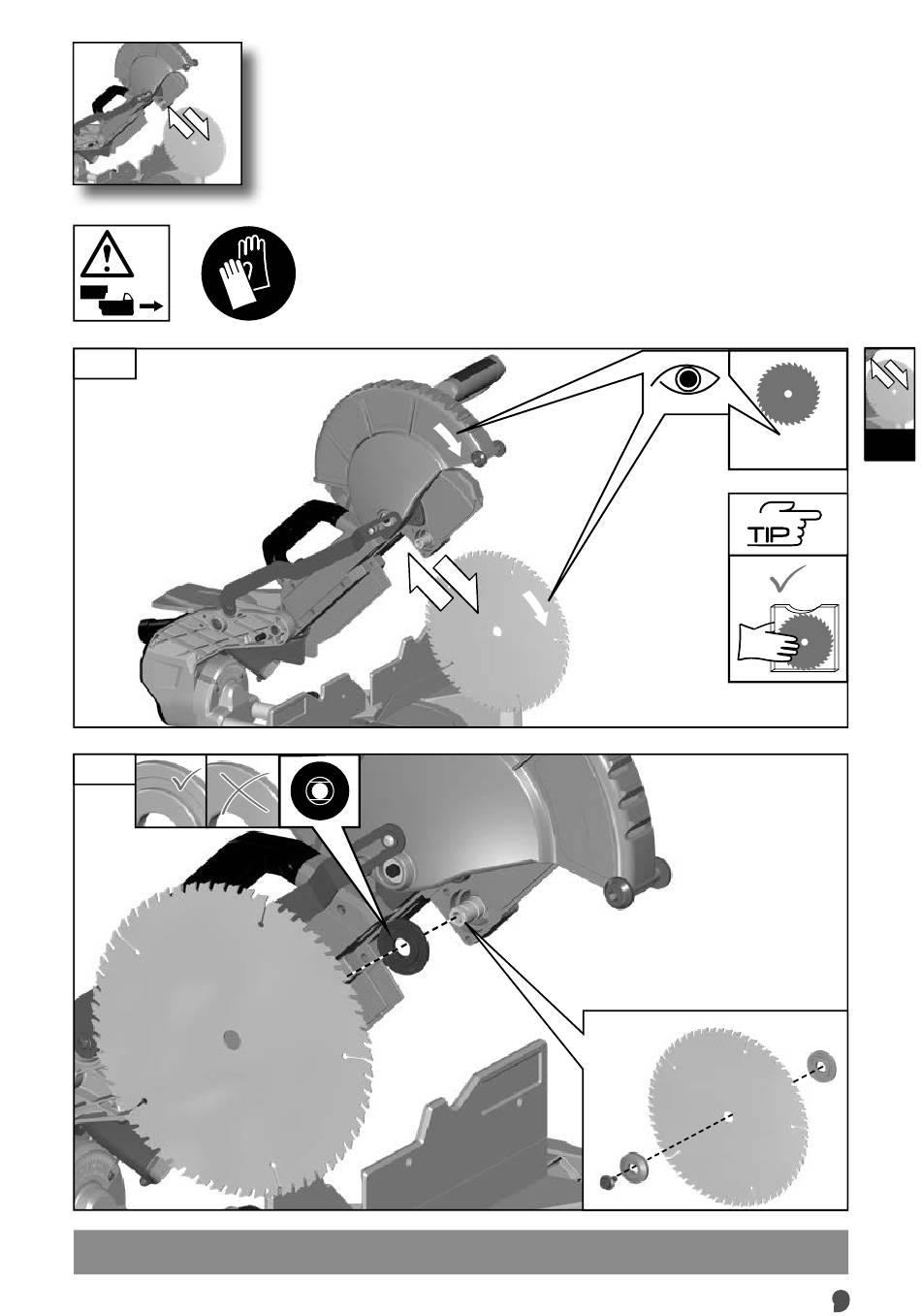 TIP

9