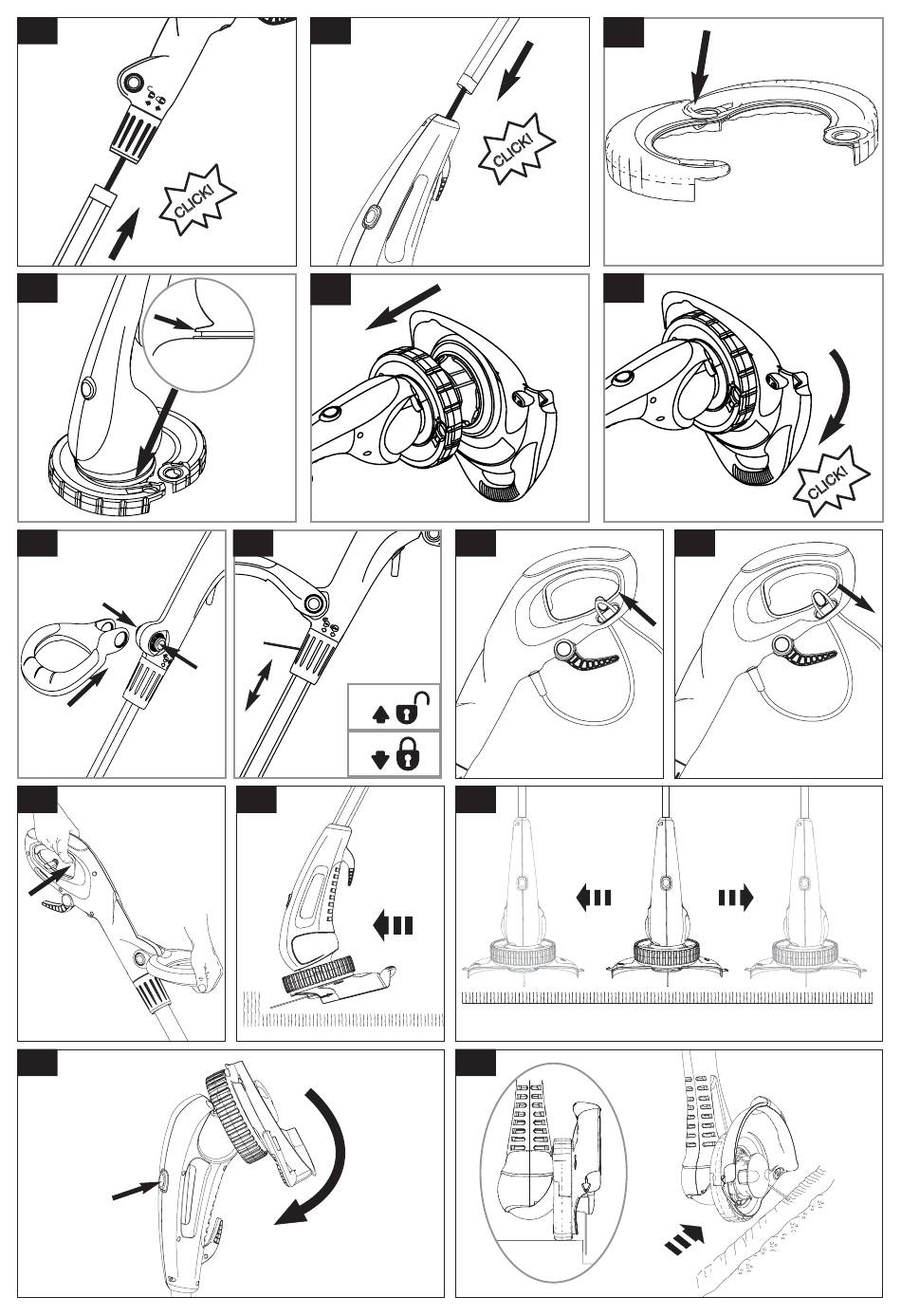 CLICK!

CLICK!

CLICK!