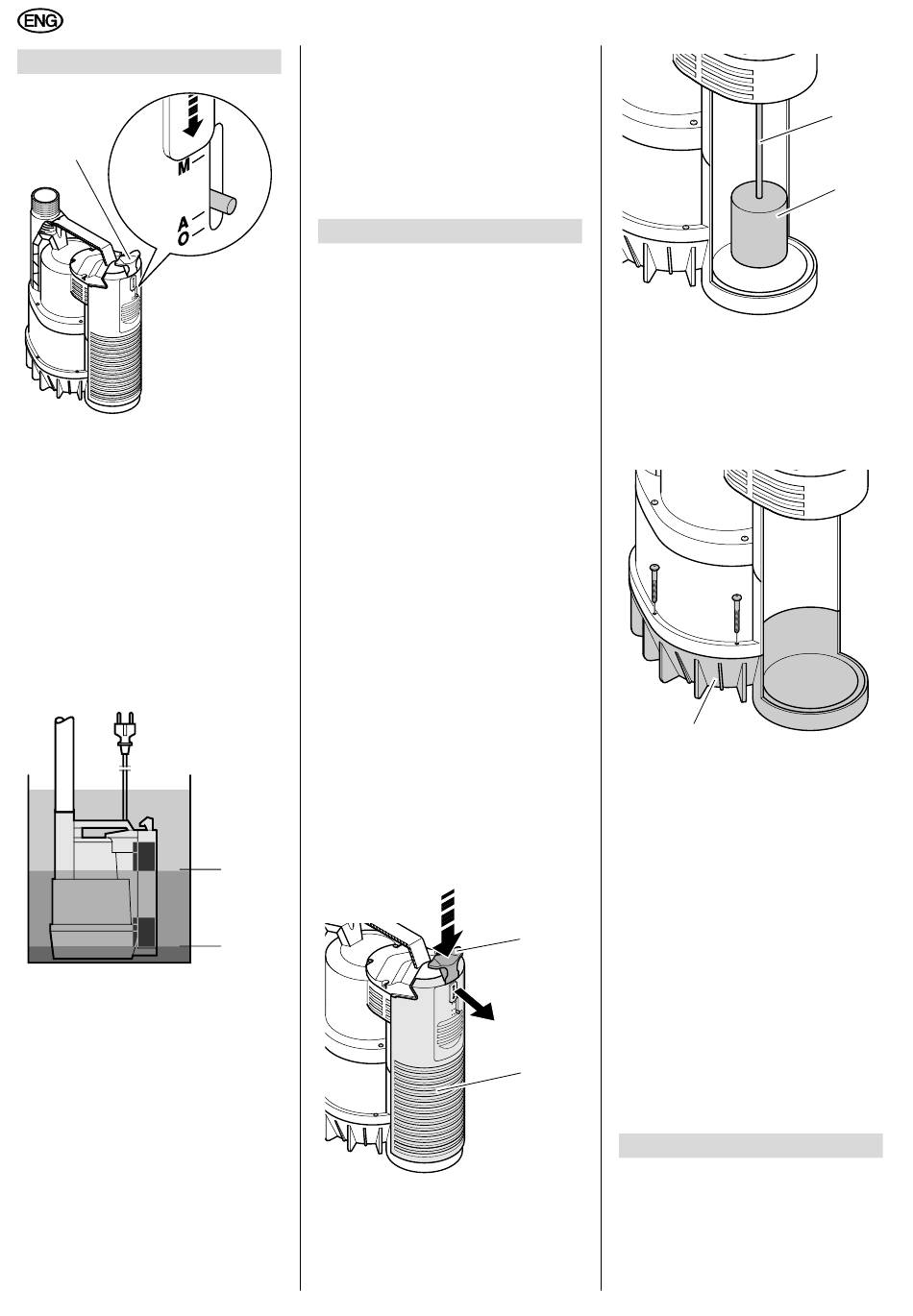 ENG

M
A
O