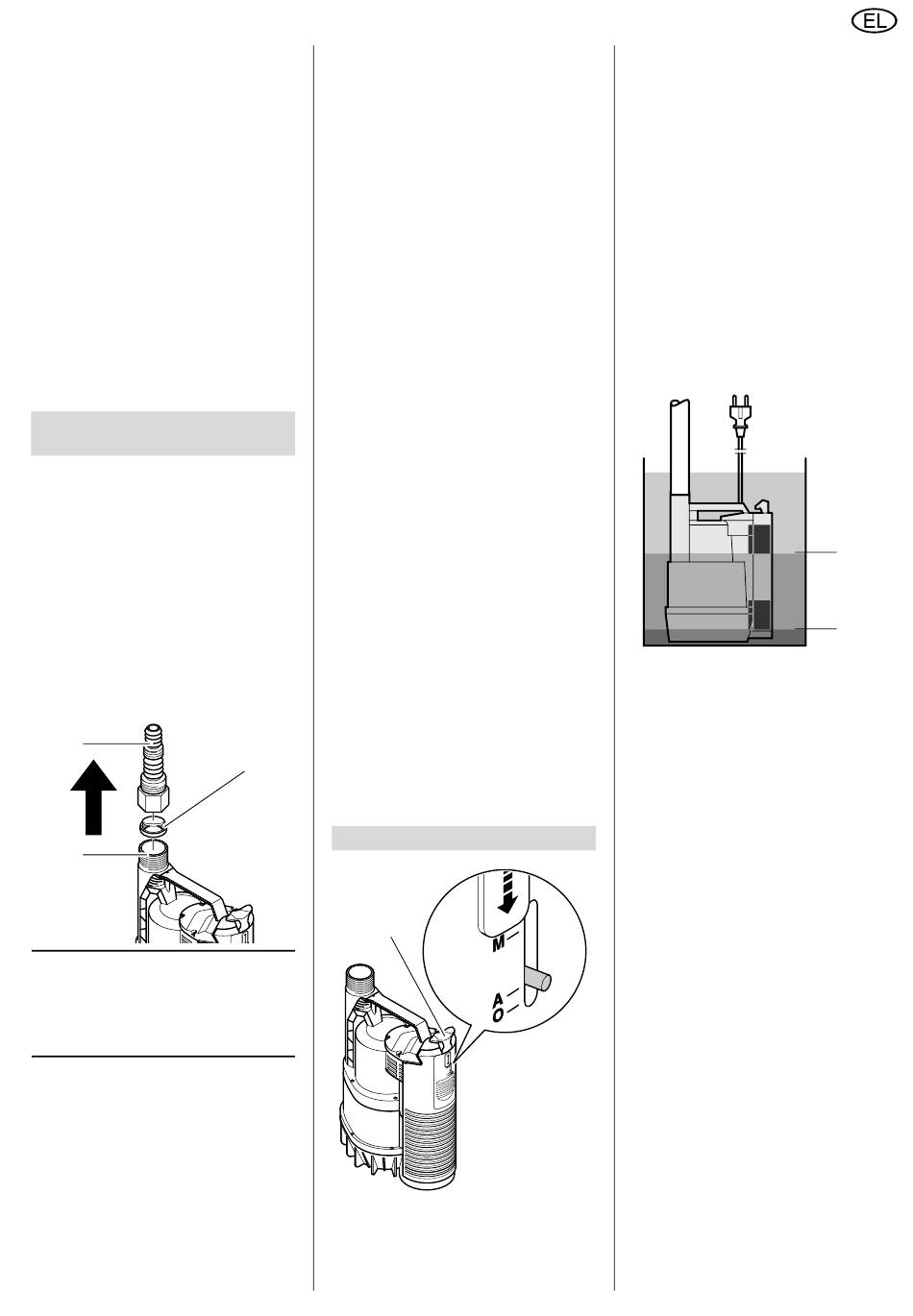 EL

M
A
O